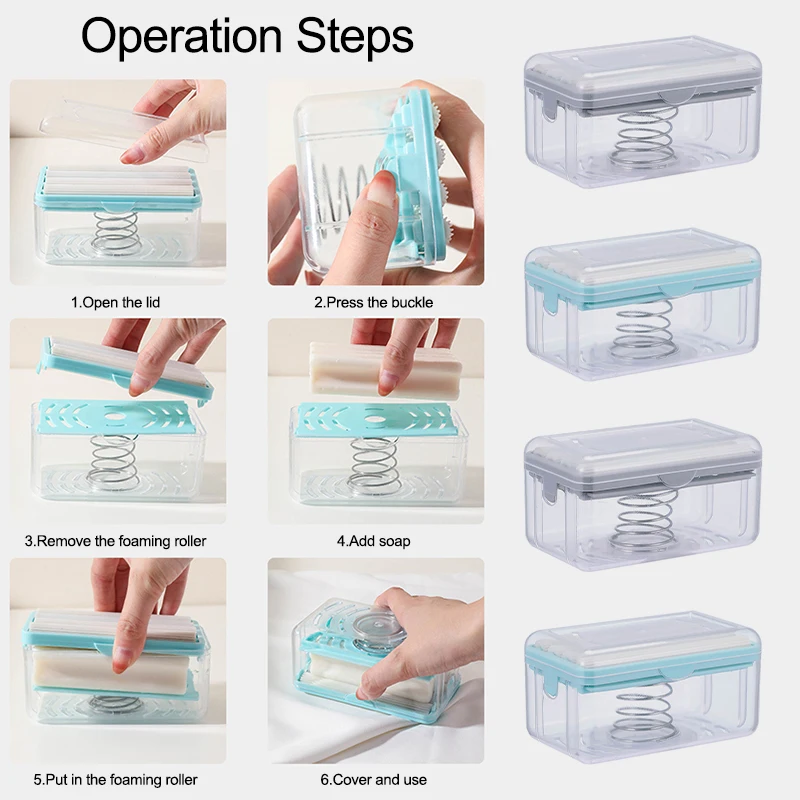 Operation Steps

1.Open the lid

2.Press the buckle

3.Remove the foaming roller

4.Add soap

5.Put in the foaming roller

6.Cover and use