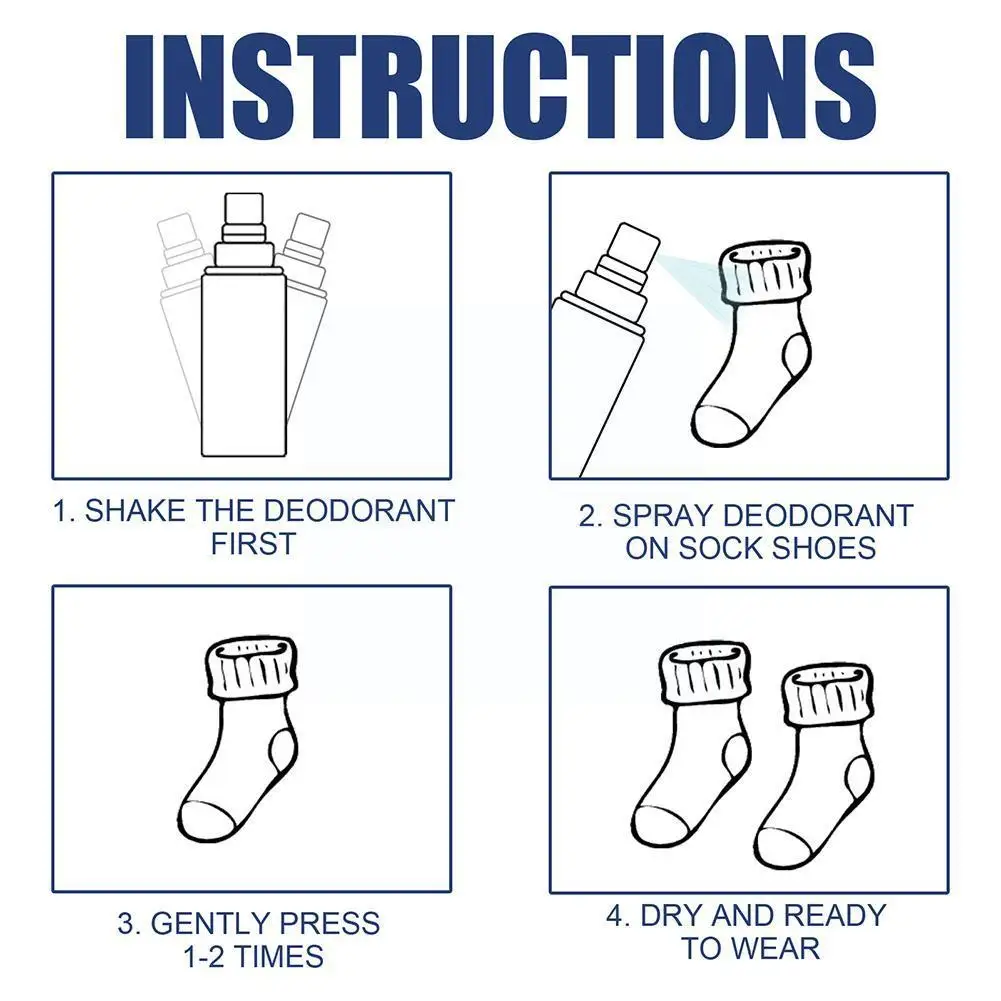 INSTRUCTIONS

1. SHAKE THE DEODORANT FIRST

2. SPRAY DEODORANT ON SOCK SHOES

3. GENTLY PRESS 1-2 TIMES

4. DRY AND READY TO WEAR