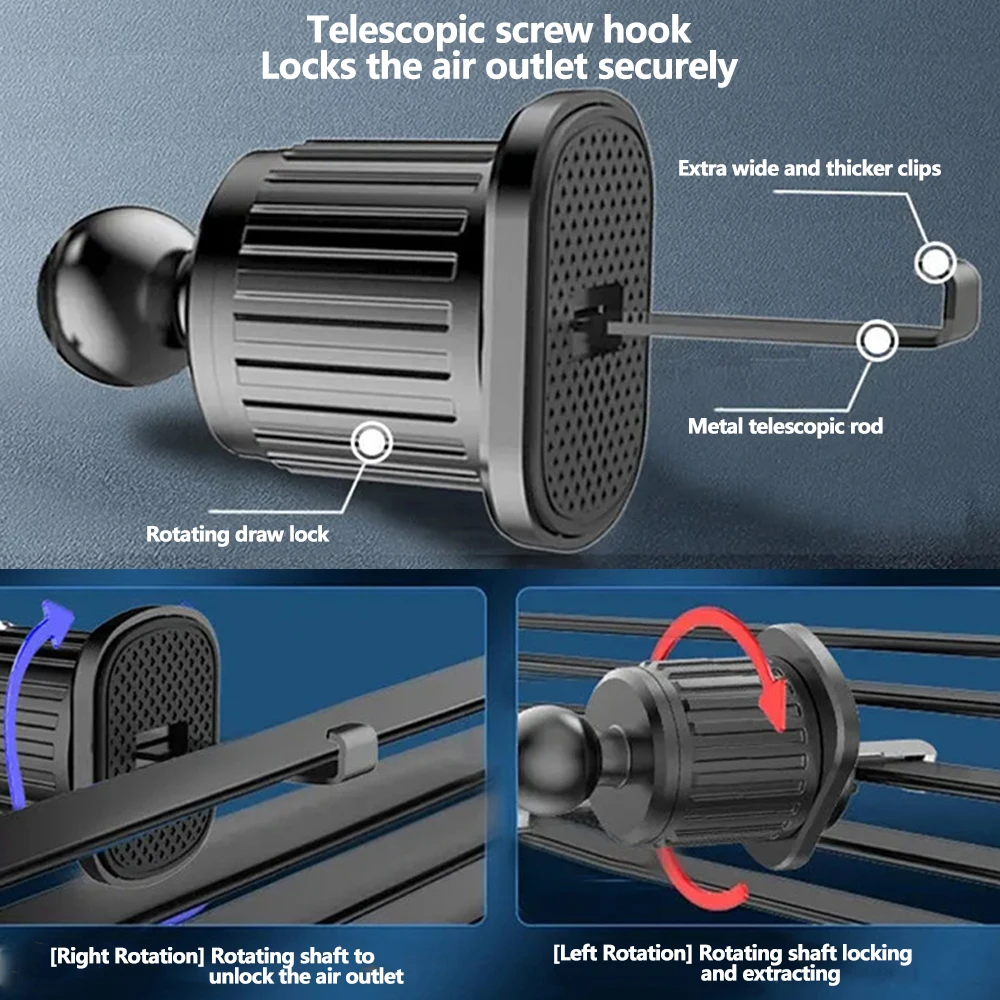 Telescopic screw hook
Locks the air outlet securely

Extra wide and thicker clips

Metal telescopic rod

Rotating draw lock

[Right Rotation] Rotating shaft to unlock the air outlet

[Left Rotation] Rotating shaft locking and extracting