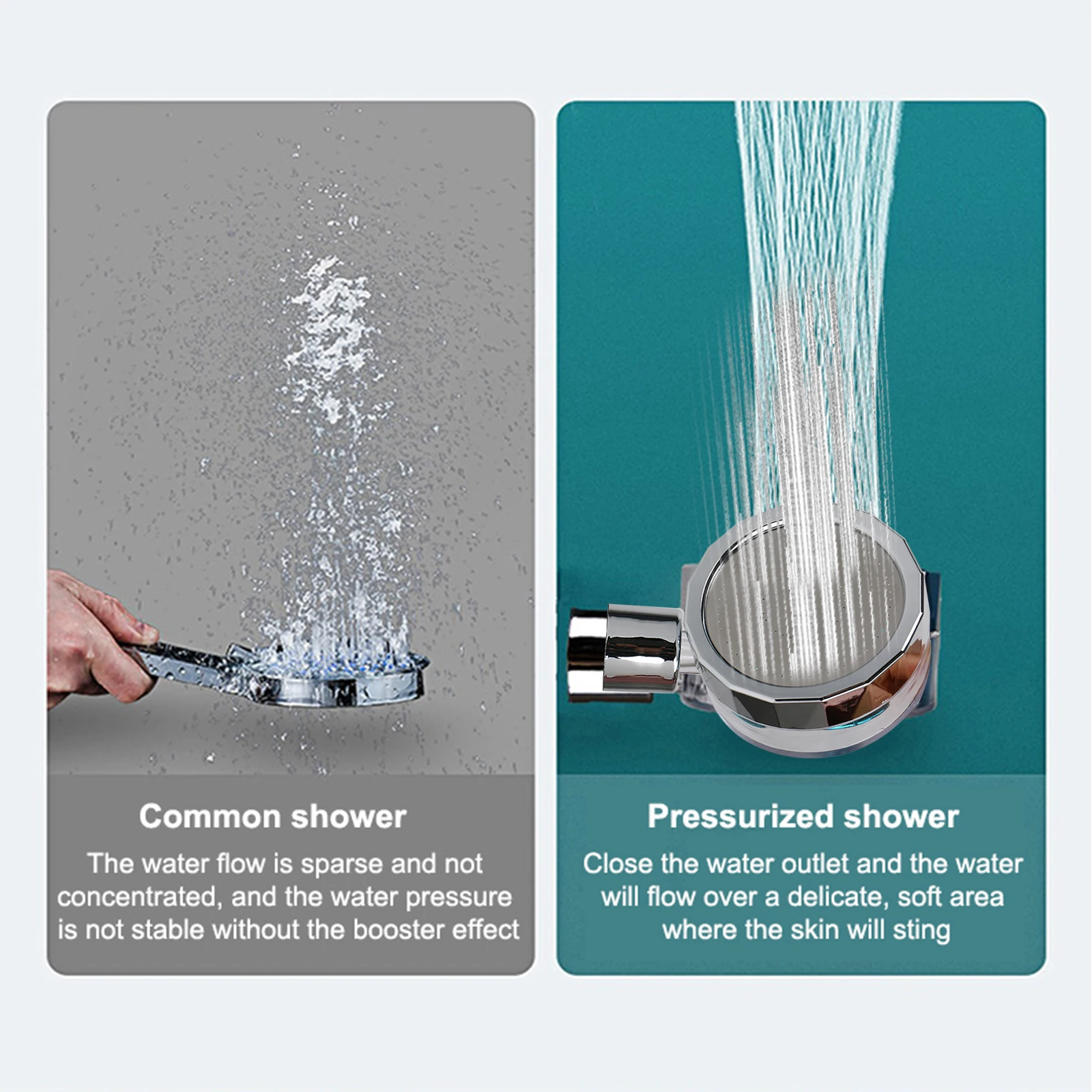 Common shower

The water flow is sparse and not concentrated, and the water pressure is not stable without the booster effect

Pressurized shower

Close the water outlet and the water will flow over a delicate, soft area where the skin will sting