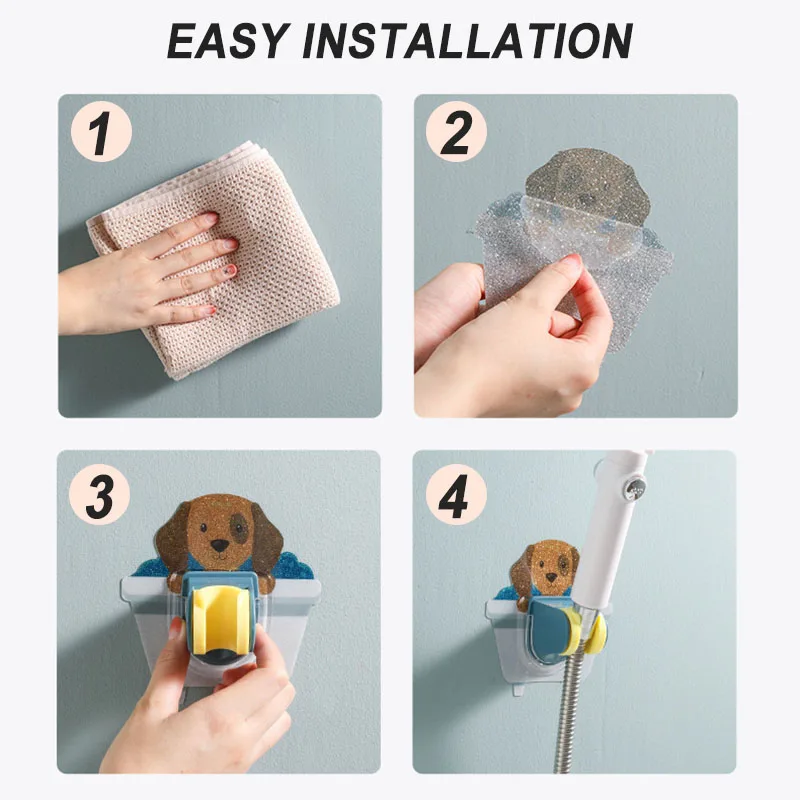 EASY INSTALLATION

1

2

3

4