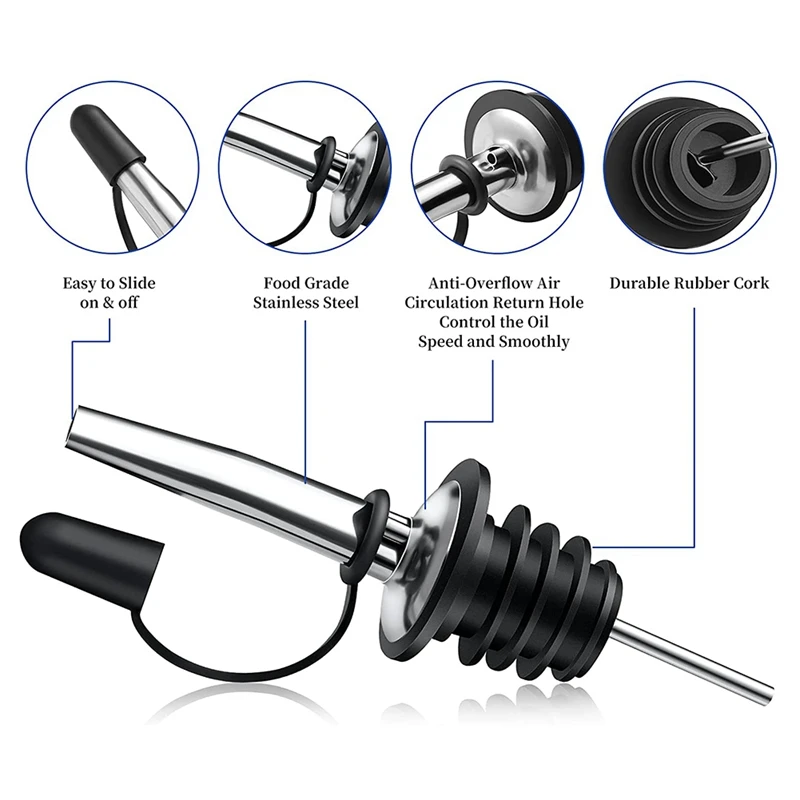 Easy to Slide on & off

Food Grade Stainless Steel

Anti-Overflow Air Circulation Return Hole Control the Oil Speed and Smoothly

Durable Rubber Cork