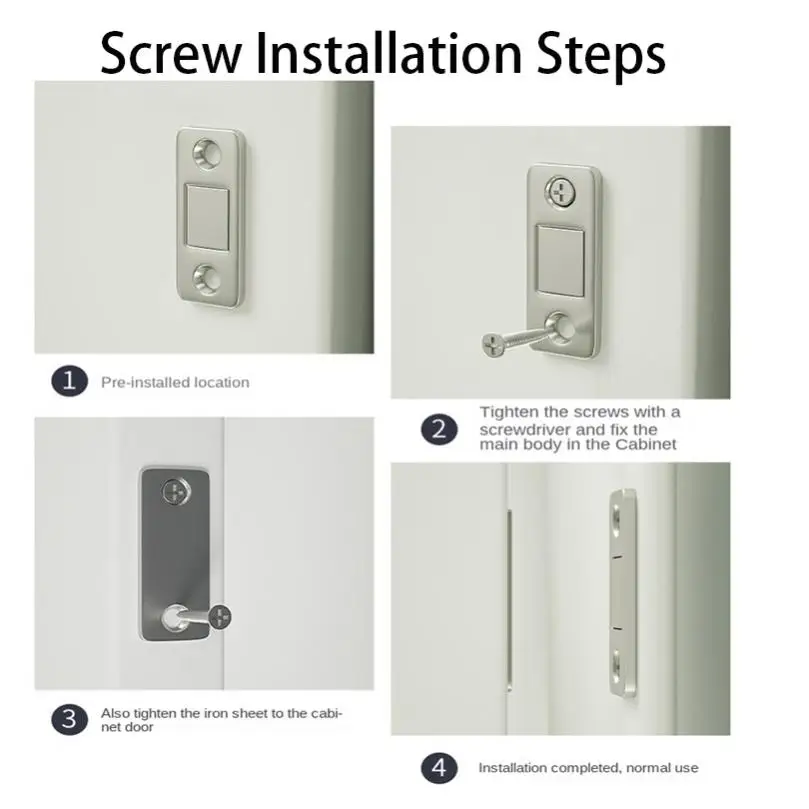 Screw Installation Steps

1 Pre-installed location

2 Tighten the screws with a screwdriver and fix the main body in the Cabinet

3 Also tighten the iron sheet to the cabinet door

4 Installation completed, normal use