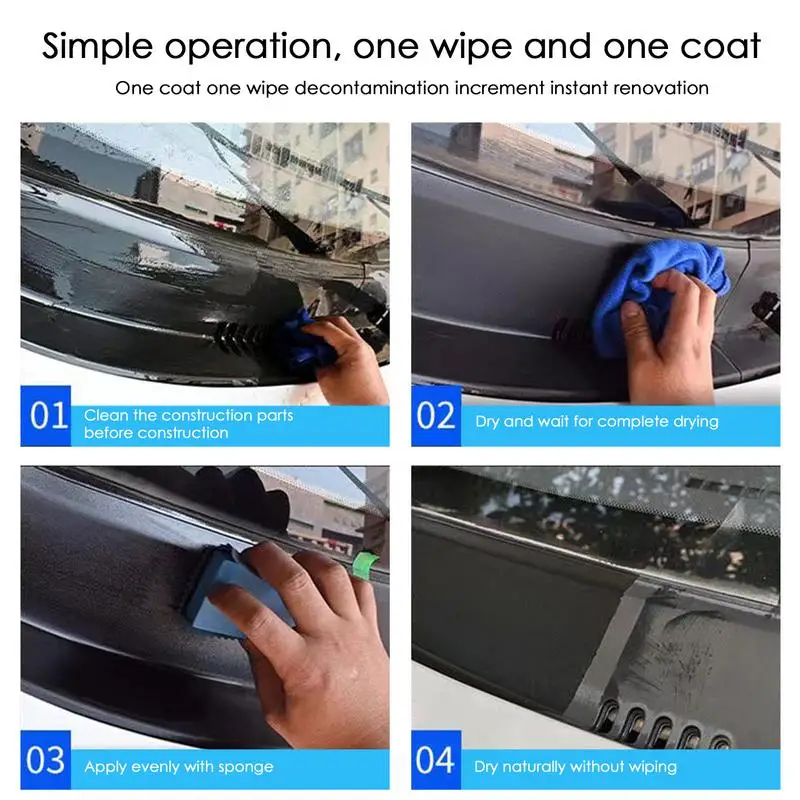 Simple operation, one wipe and one coat

One coat one wipe decontamination increment instant renovation

01 Clean the construction parts before construction

02 Dry and wait for complete drying

03 Apply evenly with sponge

04 Dry naturally without wiping