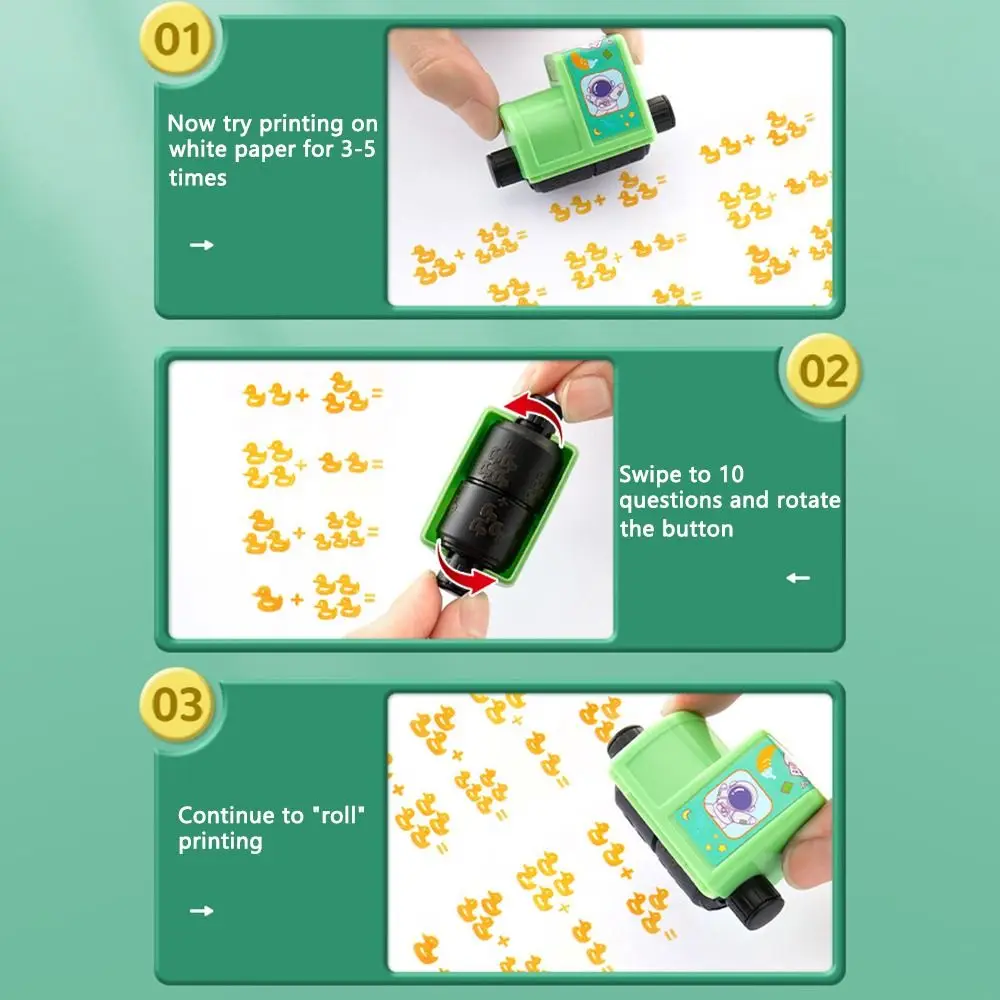 01

Now try printing on white paper for 3-5 times

→

02

Swipe to 10 questions and rotate the button

←

03

Continue to "roll" printing

→