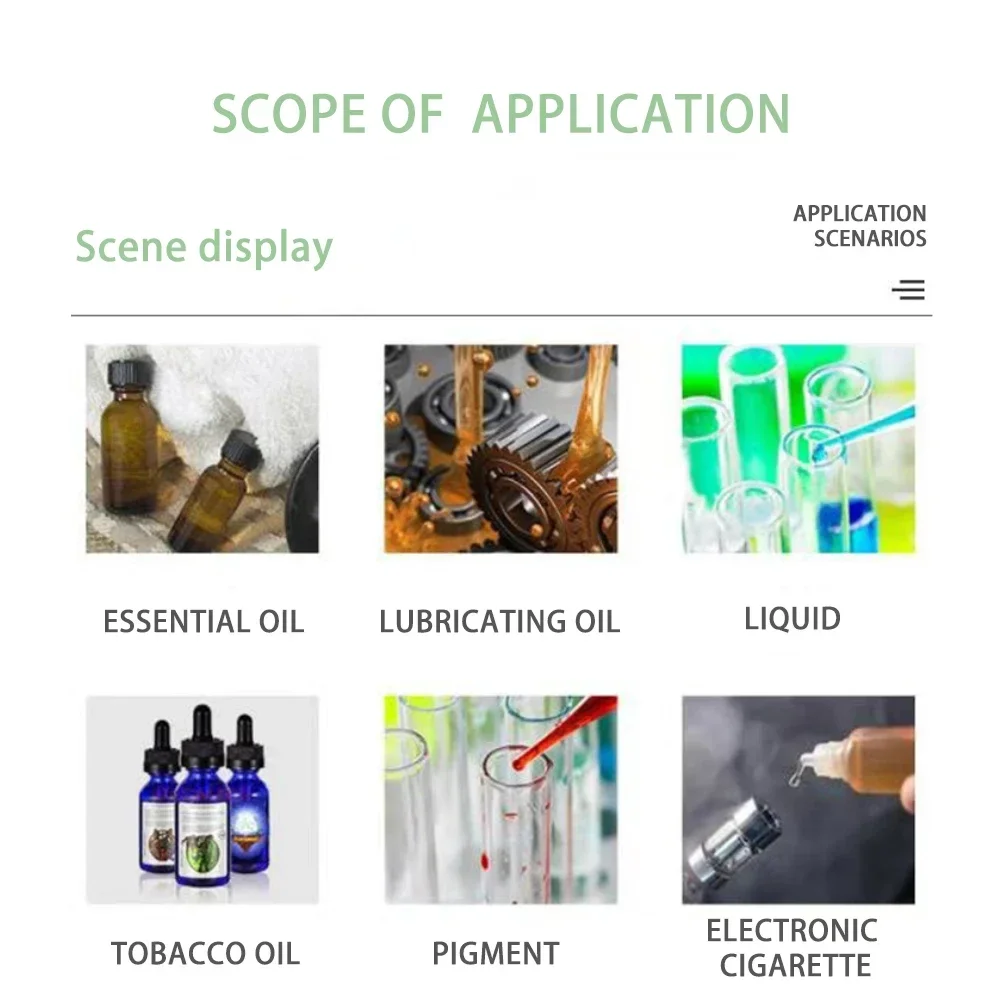 SCOPE OF APPLICATION

Scene display

APPLICATION SCENARIOS

ESSENTIAL OIL

LUBRICATING OIL

LIQUID

TOBACCO OIL

PIGMENT

ELECTRONIC CIGARETTE