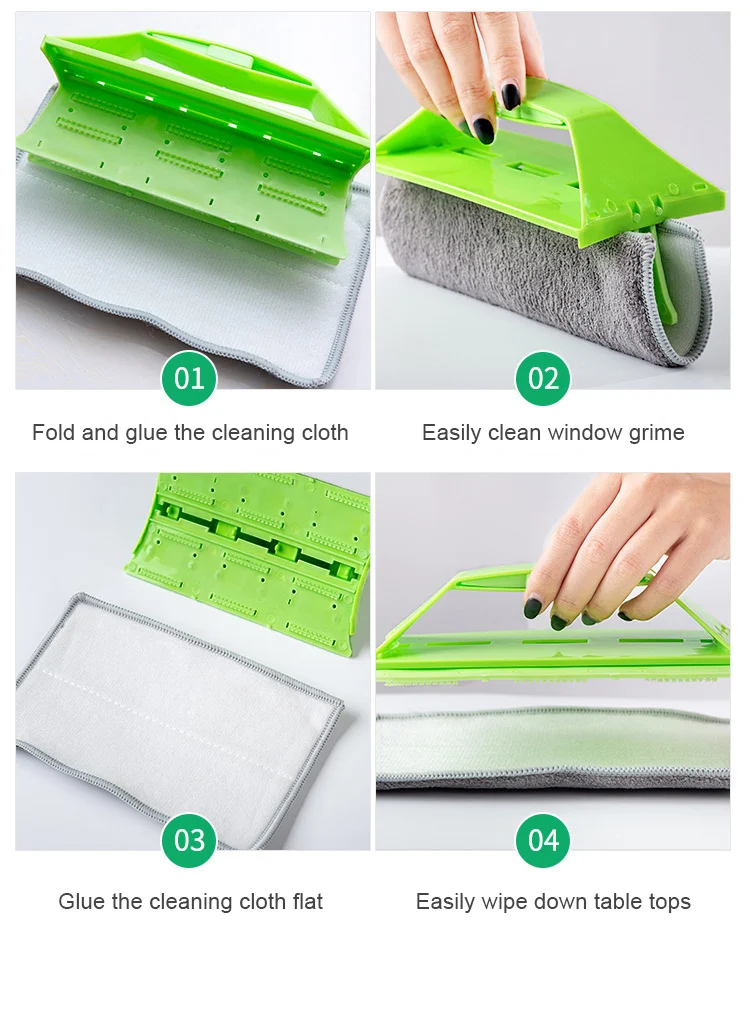 01

Fold and glue the cleaning cloth

02

Easily clean window grime

03

Glue the cleaning cloth flat

04

Easily wipe down table tops