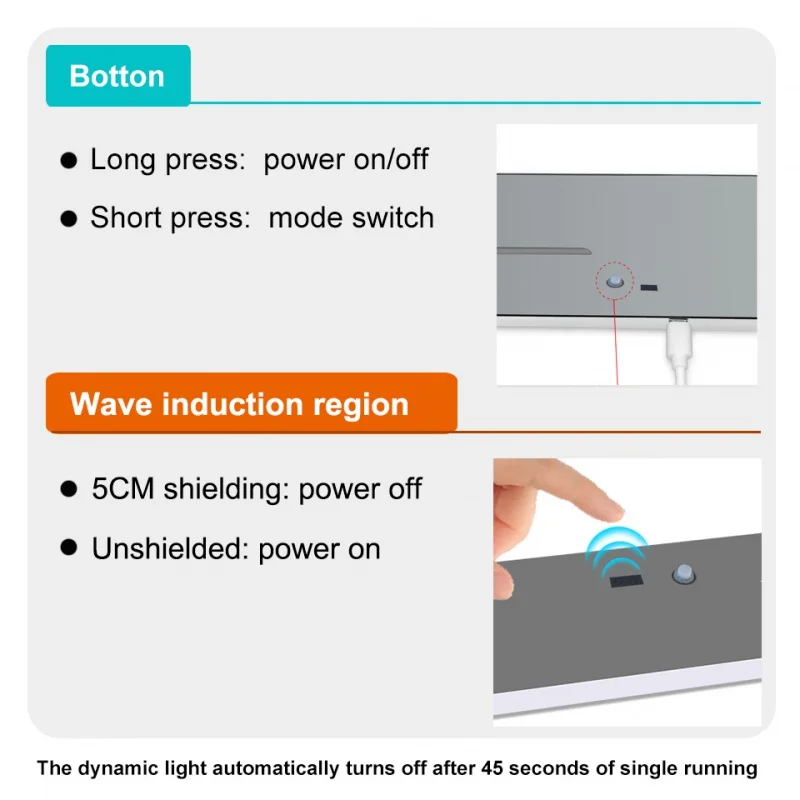 Botton

● Long press: power on/off

● Short press: mode switch

Wave induction region

● 5CM shielding: power off

● Unshielded: power on

The dynamic light automatically turns off after 45 seconds of single running