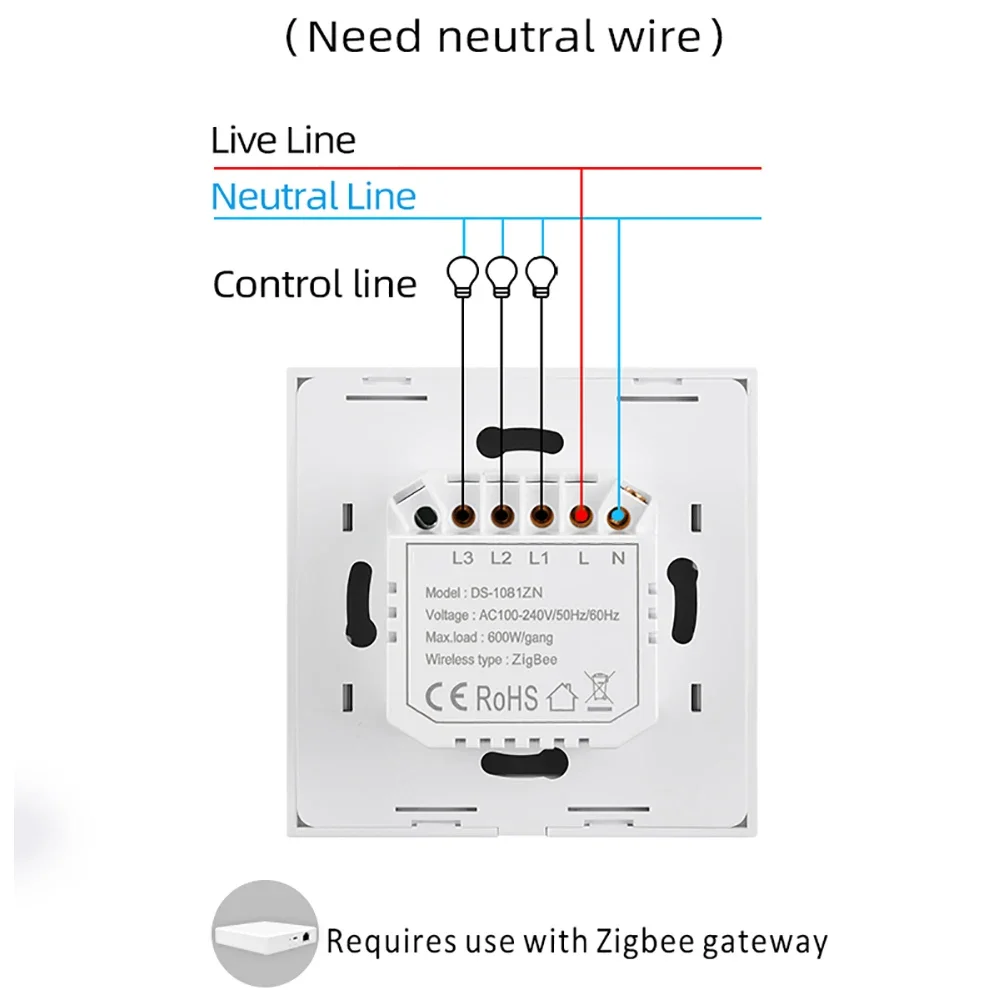 ( Need neutral wire )

Live Line

Neutral Line

Control line

L3 L2 L1 L N

Model : DS-1081ZN
Voltage : AC100-240V/50Hz/60Hz
Max.load : 600W/gang
Wireless type : ZigBee

CE RoHS

Requires use with Zigbee gateway