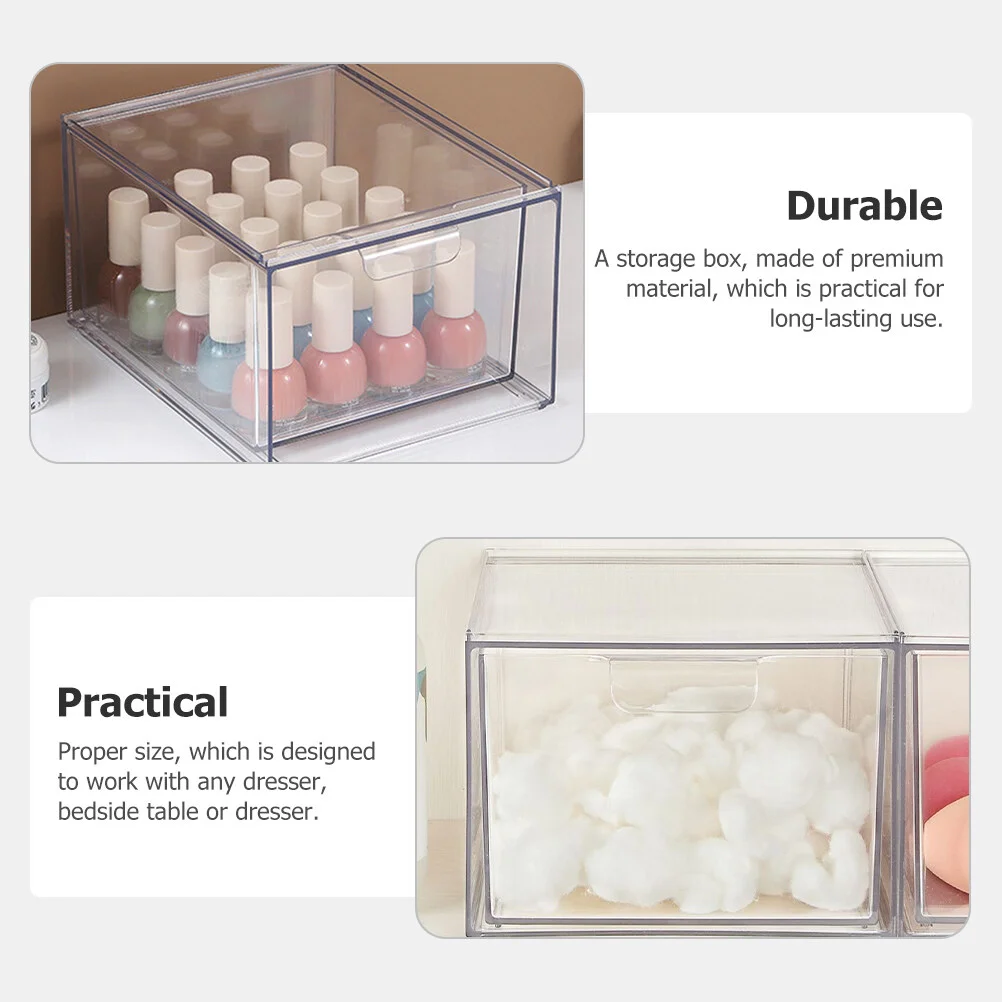 Durable

A storage box, made of premium material, which is practical for long-lasting use.

Practical

Proper size, which is designed to work with any dresser, bedside table or dresser.