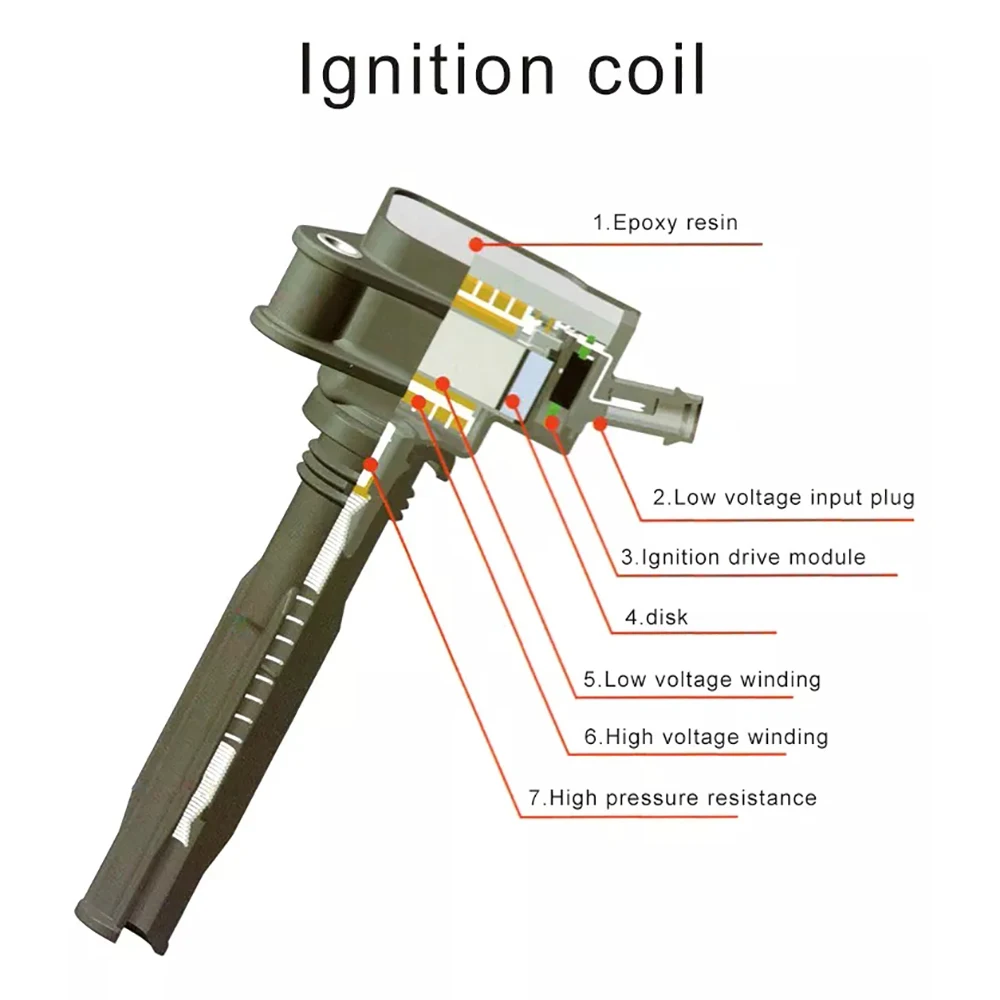 Ignition coil

1.Epoxy resin

2.Low voltage input plug

3.Ignition drive module

4.disk

5.Low voltage winding

6.High voltage winding

7.High pressure resistance