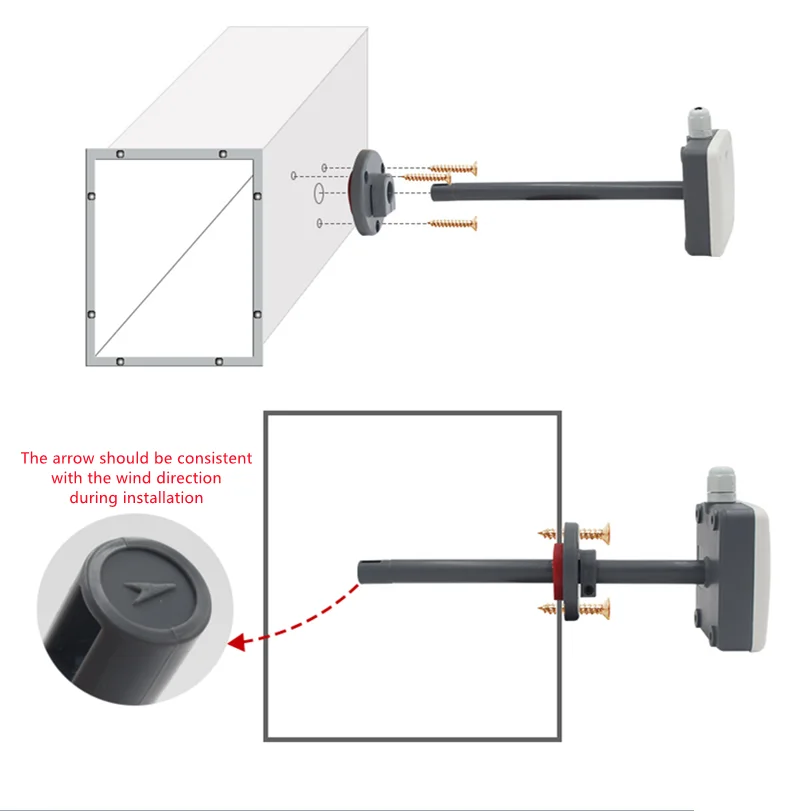 The arrow should be consistent with the wind direction during installation