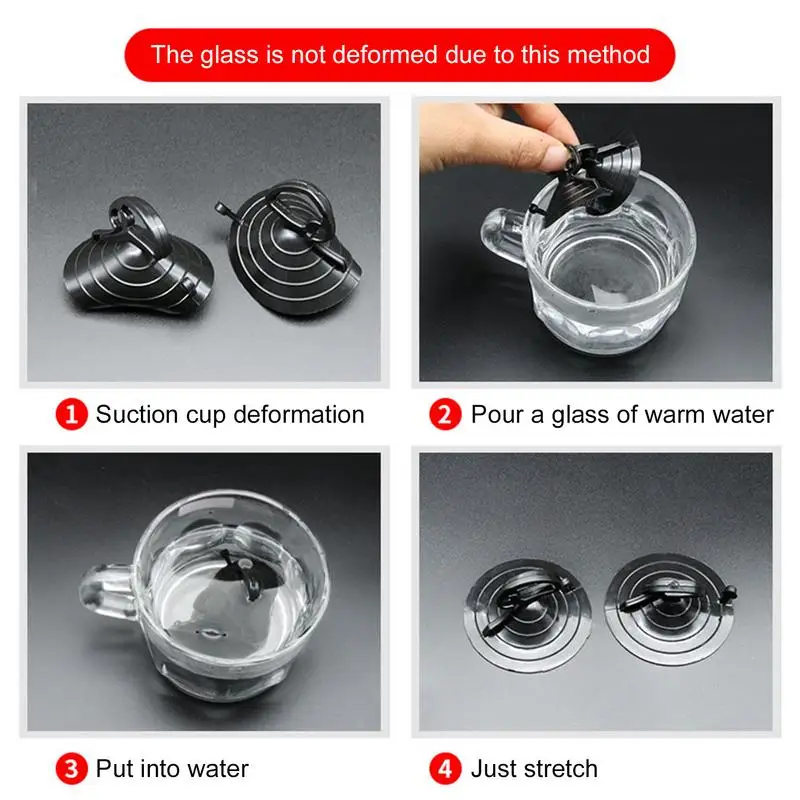 The glass is not deformed due to this method

1 Suction cup deformation

2 Pour a glass of warm water

3 Put into water

4 Just stretch