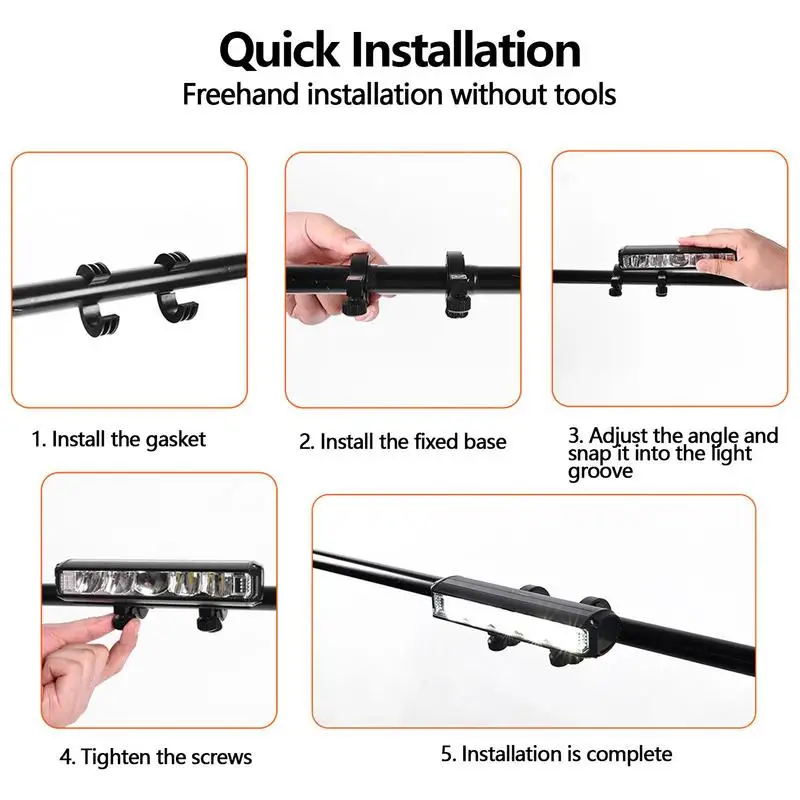 Quick Installation
Freehand installation without tools

1. Install the gasket

2. Install the fixed base

3. Adjust the angle and snap it into the light groove

4. Tighten the screws

5. Installation is complete