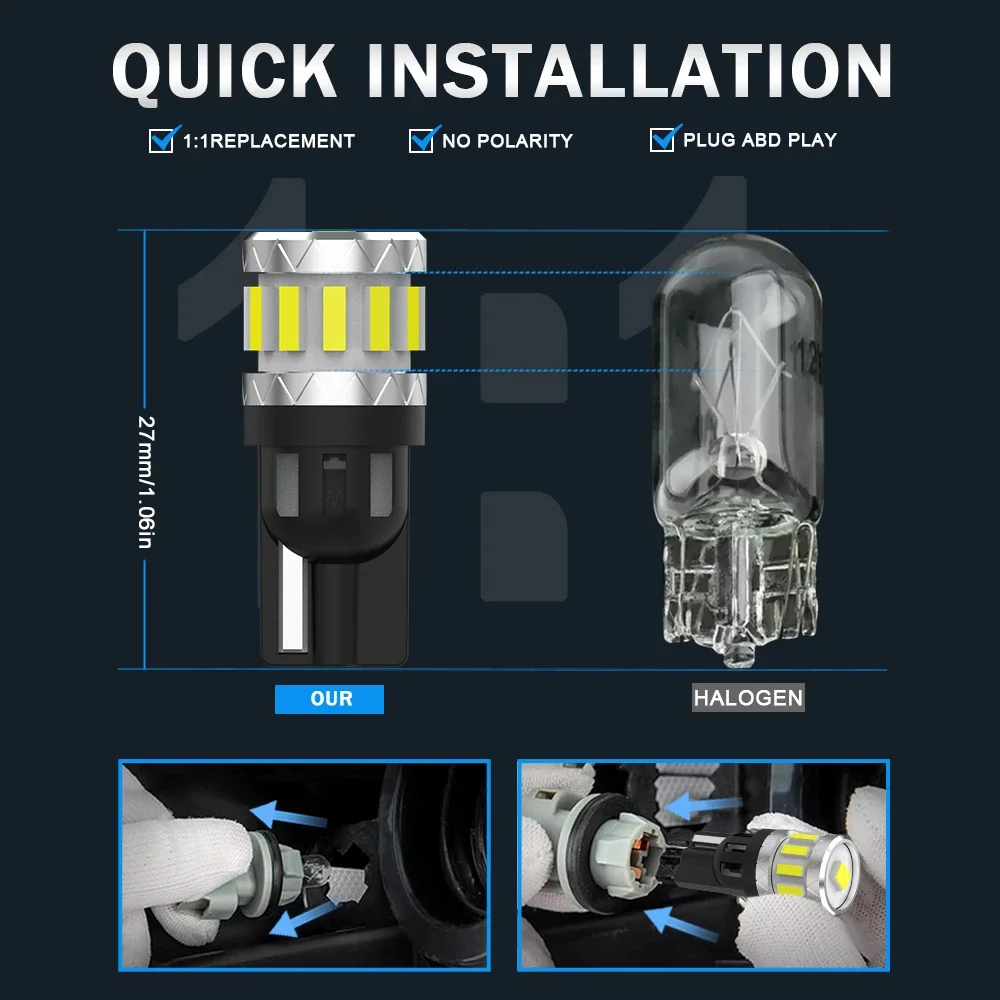 QUICK INSTALLATION

1:1REPLACEMENT

NO POLARITY

PLUG ABD PLAY

27mm/1.06in

OUR

HALOGEN