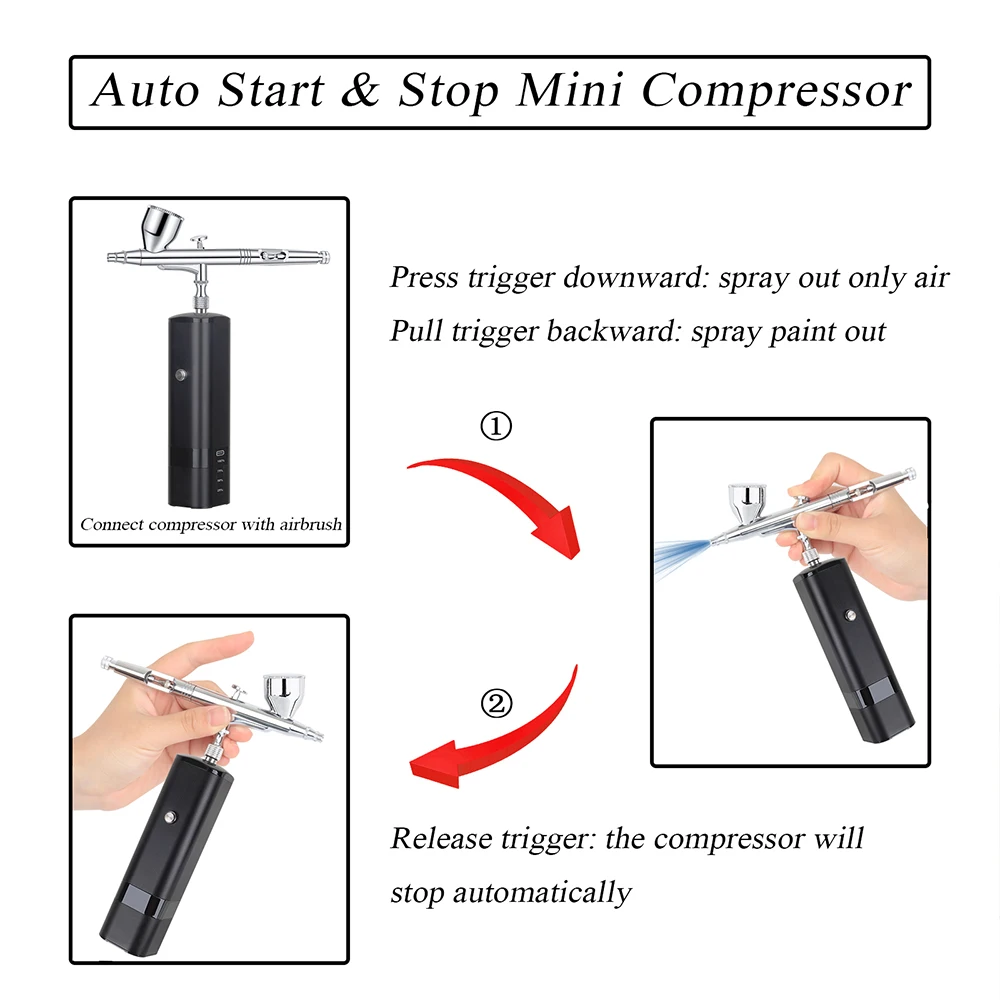 Auto Start & Stop Mini Compressor

Connect compressor with airbrush

Press trigger downward: spray out only air
Pull trigger backward: spray paint out

①

②

Release trigger: the compressor will stop automatically