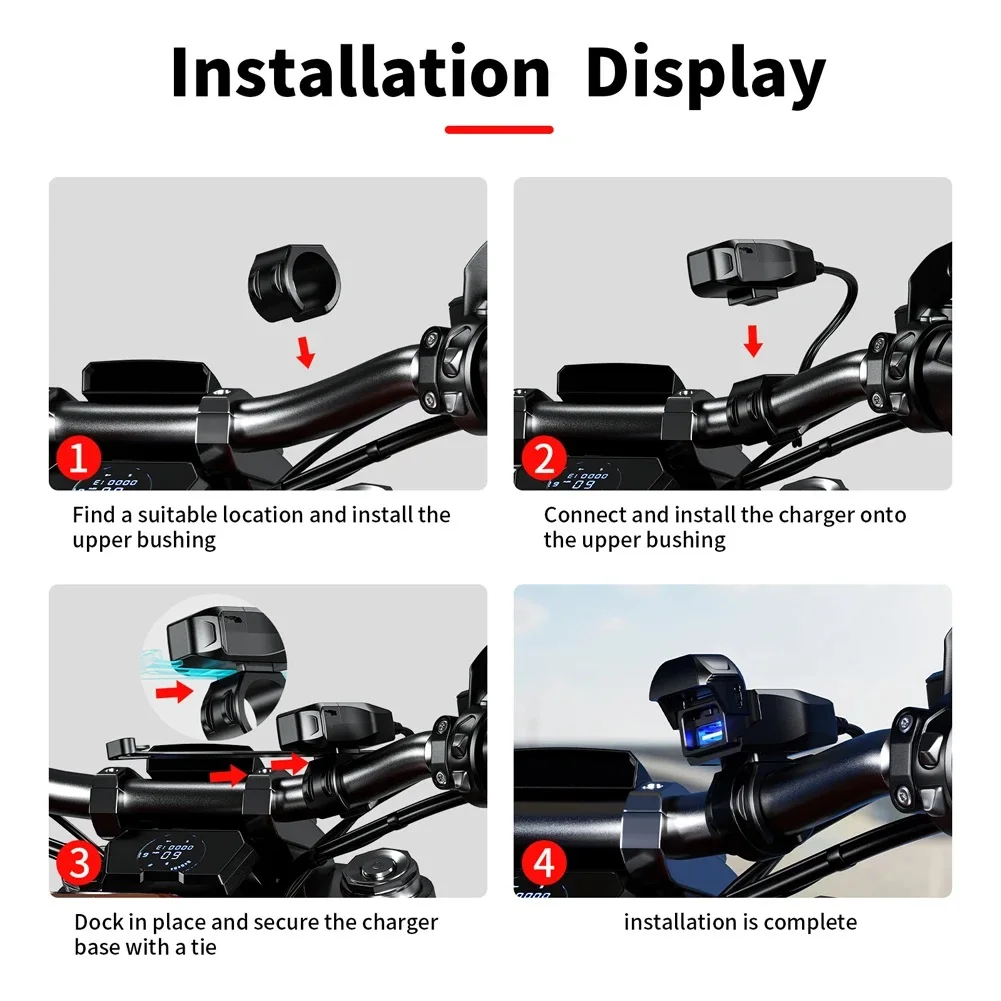 Installation Display

1

Find a suitable location and install the upper bushing

2

Connect and install the charger onto the upper bushing

3

Dock in place and secure the charger base with a tie

4

installation is complete