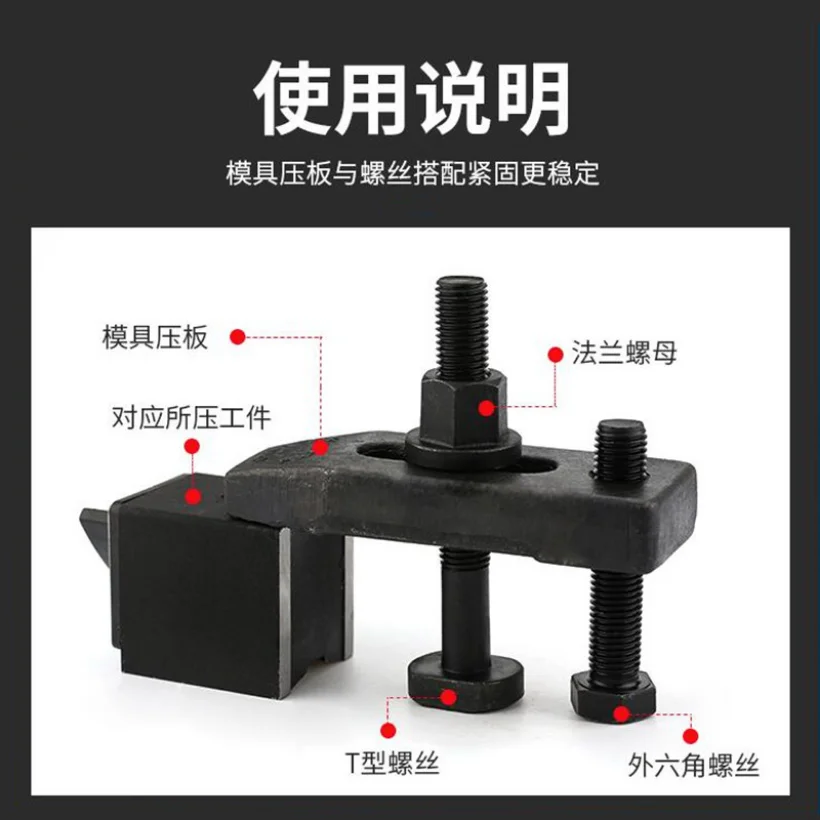 使用说明

模具压板与螺丝搭配紧固更稳定

模具压板

法兰螺母

对应所压工件

T型螺丝

外六角螺丝