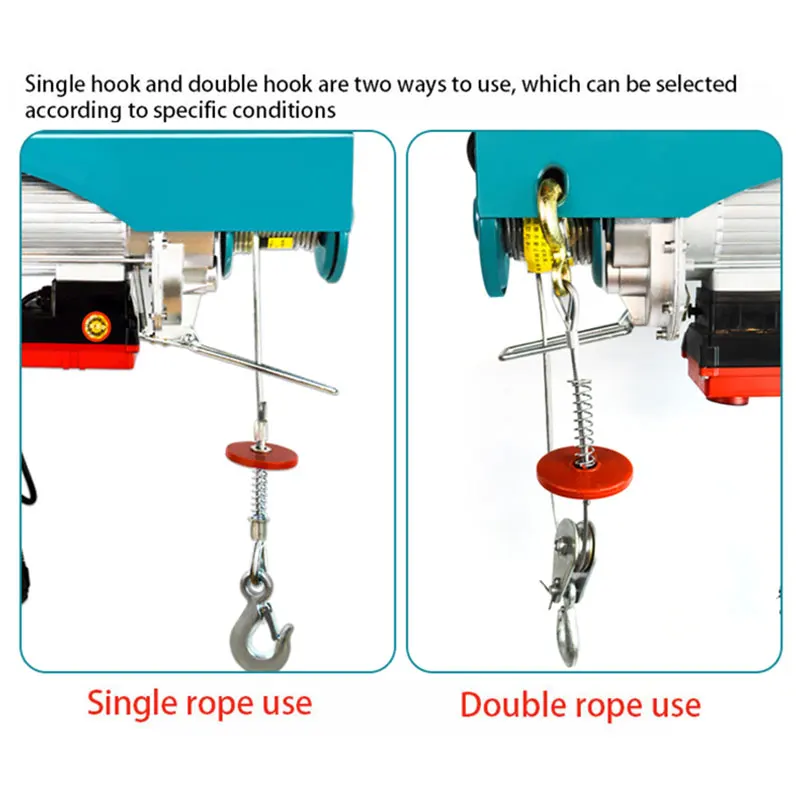 Single hook and double hook are two ways to use, which can be selected according to specific conditions

Single rope use

Double rope use