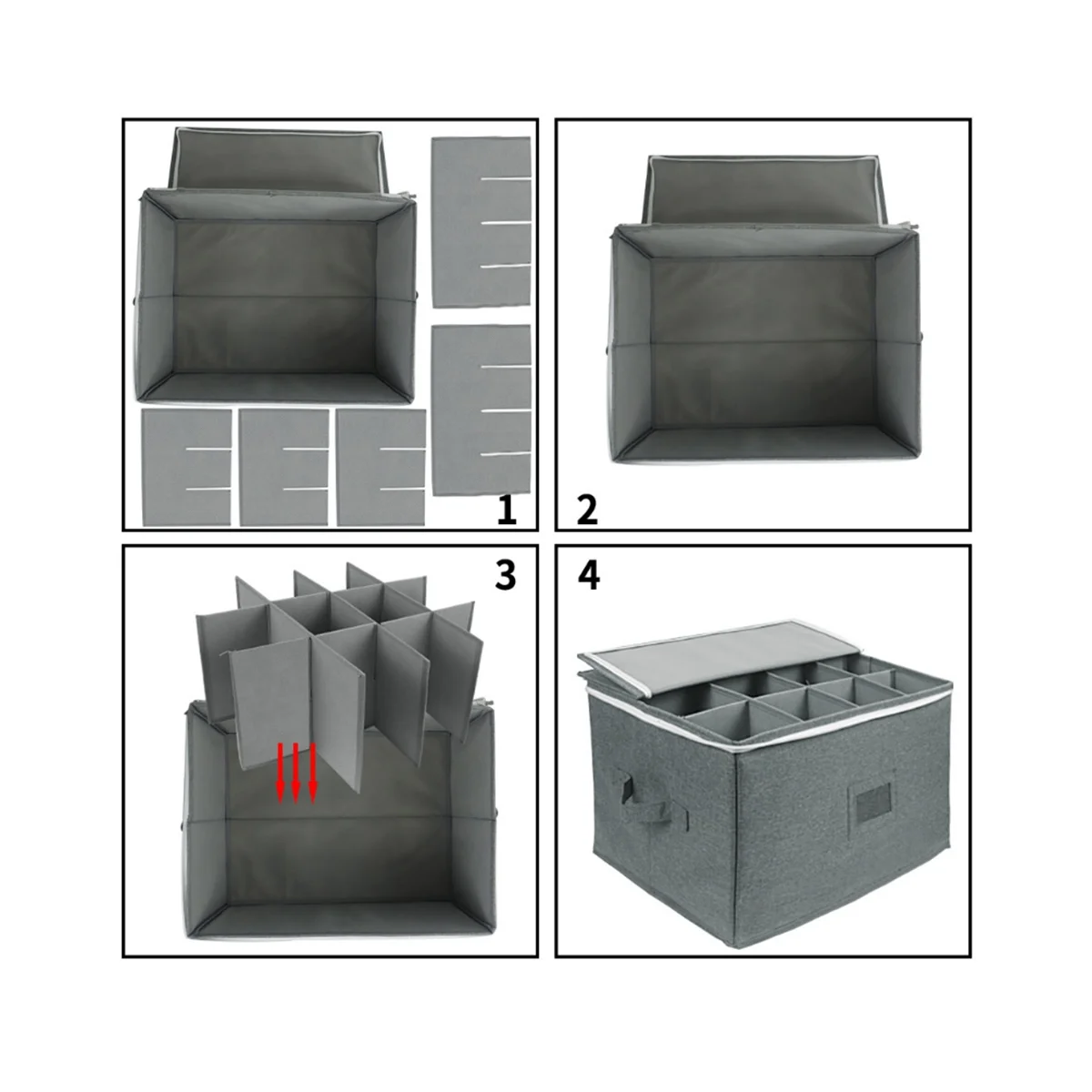 1

2

3

4