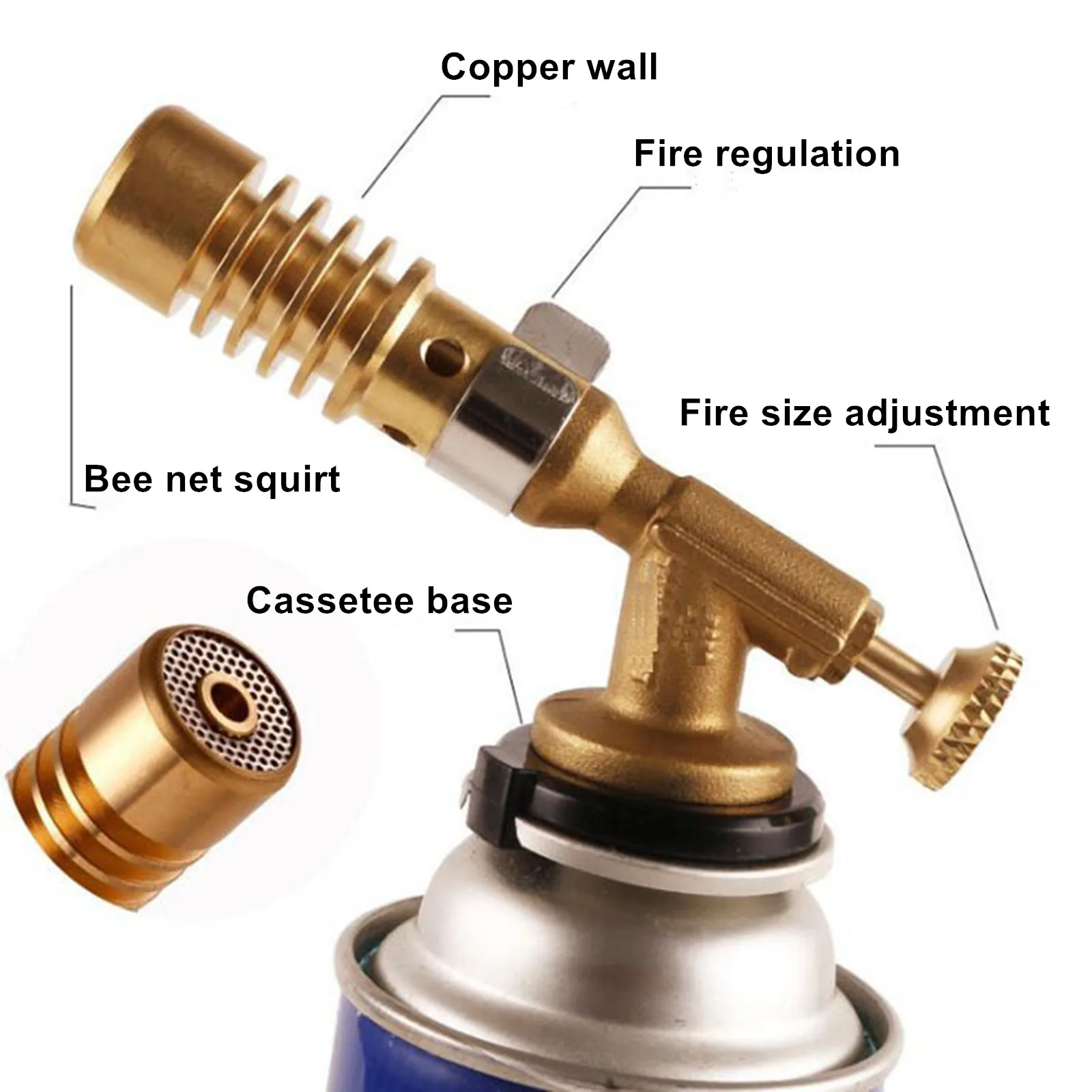 Copper wall

Fire regulation

Fire size adjustment

Bee net squirt

Cassetee base