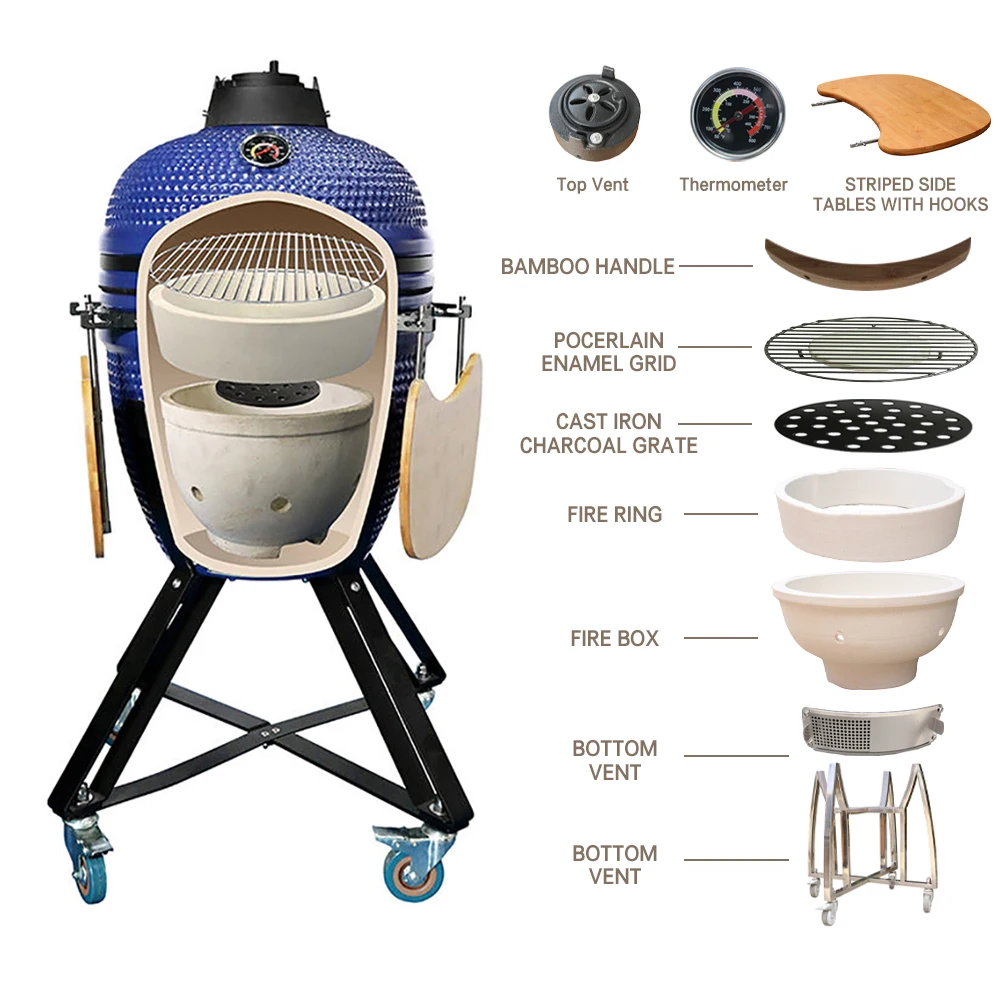 Top Vent
Thermometer
STRIPED SIDE TABLES WITH HOOKS

BAMBOO HANDLE

POCERLAIN ENAMEL GRID

CAST IRON CHARCOAL GRATE

FIRE RING

FIRE BOX

BOTTOM VENT

BOTTOM VENT