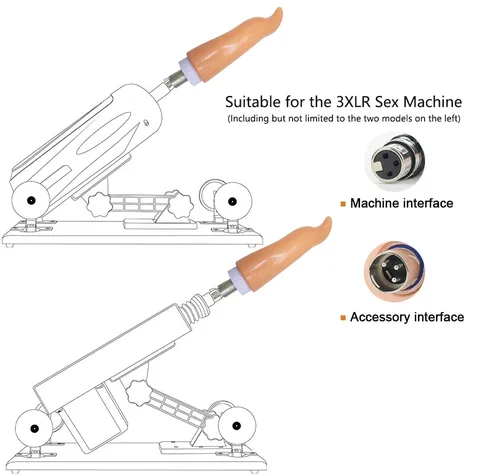 Suitable for the 3XLR Sex Machine
(Including but not limited to the two models on the left)

Machine interface

Accessory interface