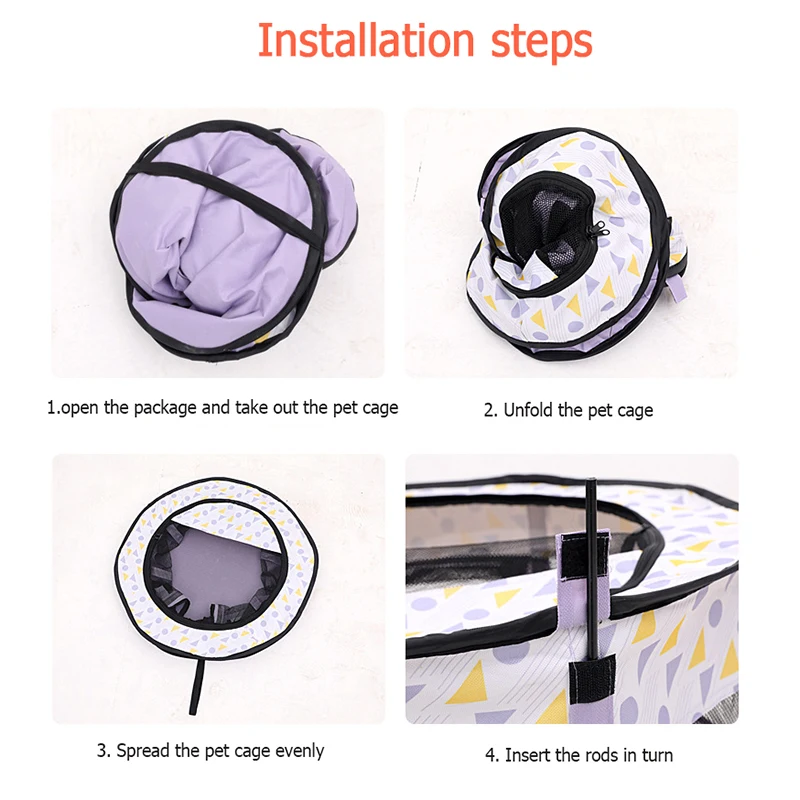 Installation steps

1.open the package and take out the pet cage

2. Unfold the pet cage

3. Spread the pet cage evenly

4. Insert the rods in turn