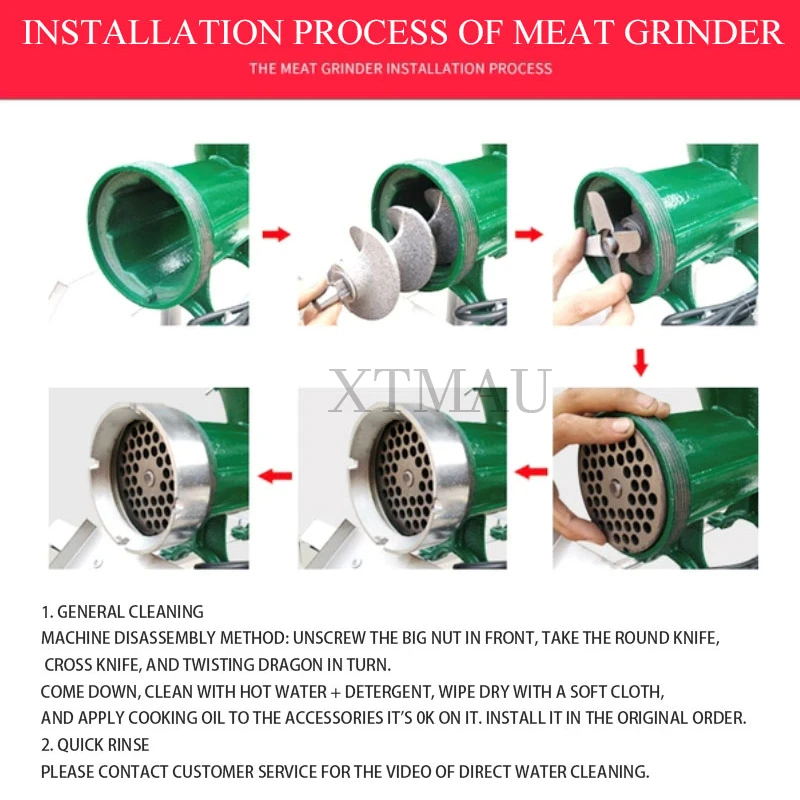 INSTALLATION PROCESS OF MEAT GRINDER

THE MEAT GRINDER INSTALLATION PROCESS

XTMAU

1. GENERAL CLEANING
MACHINE DISASSEMBLY METHOD: UNSCREW THE BIG NUT IN FRONT, TAKE THE ROUND KNIFE, CROSS KNIFE, AND TWISTING DRAGON IN TURN.
COME DOWN, CLEAN WITH HOT WATER + DETERGENT, WIPE DRY WITH A SOFT CLOTH, AND APPLY COOKING OIL TO THE ACCESSORIES IT'S 0K ON IT. INSTALL IT IN THE ORIGINAL ORDER.
2. QUICK RINSE
PLEASE CONTACT CUSTOMER SERVICE FOR THE VIDEO OF DIRECT WATER CLEANING.