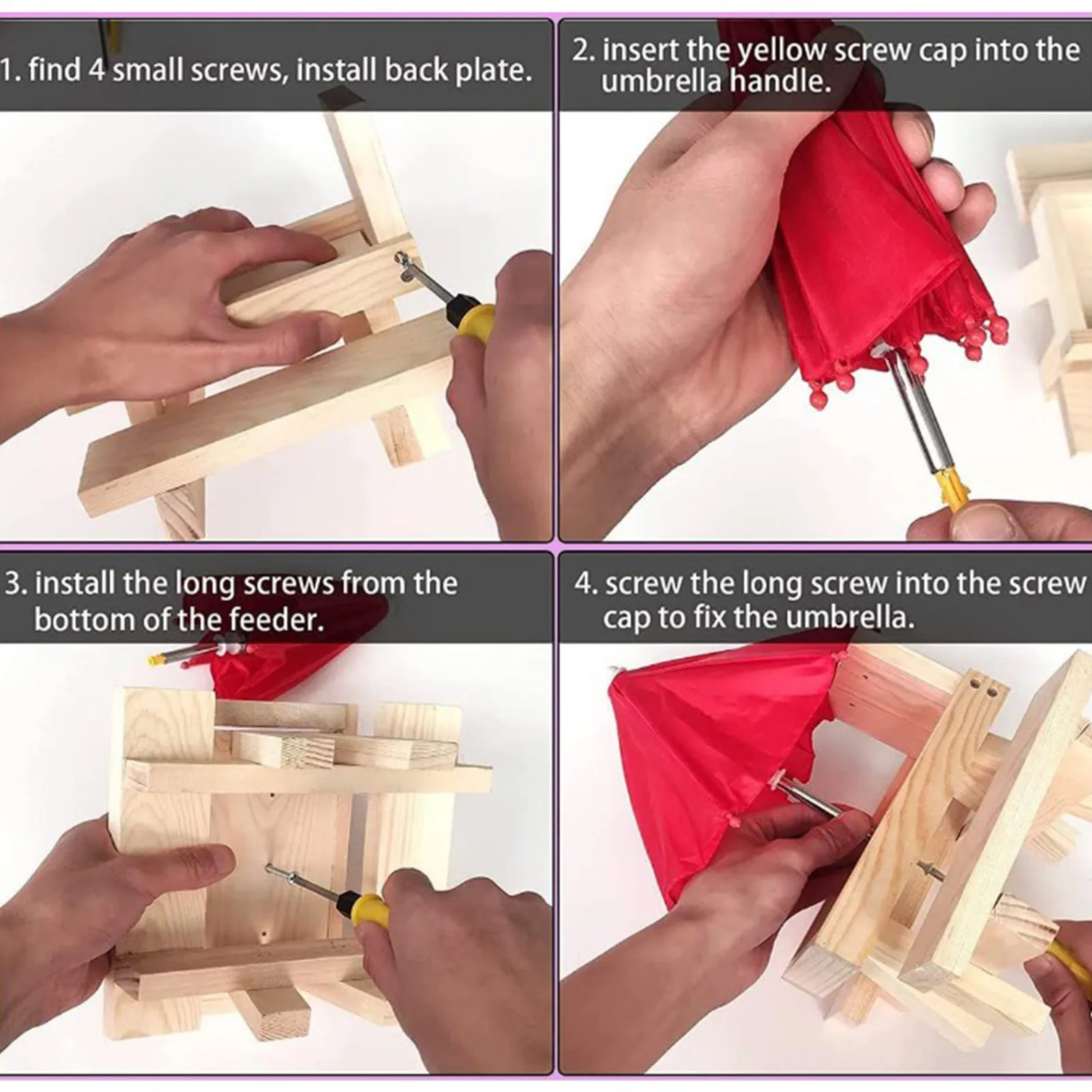 1. find 4 small screws, install back plate.

2. insert the yellow screw cap into the umbrella handle.

3. install the long screws from the bottom of the feeder.

4. screw the long screw into the screw cap to fix the umbrella.