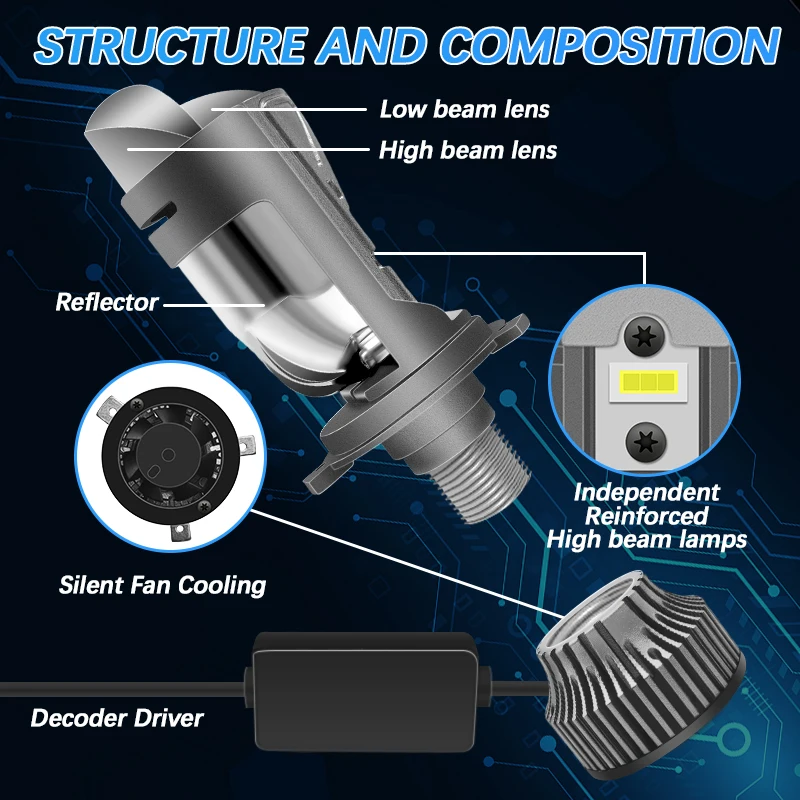 STRUCTURE AND COMPOSITION

Low beam lens

High beam lens

Reflector

Independent Reinforced High beam lamps

Silent Fan Cooling

Decoder Driver