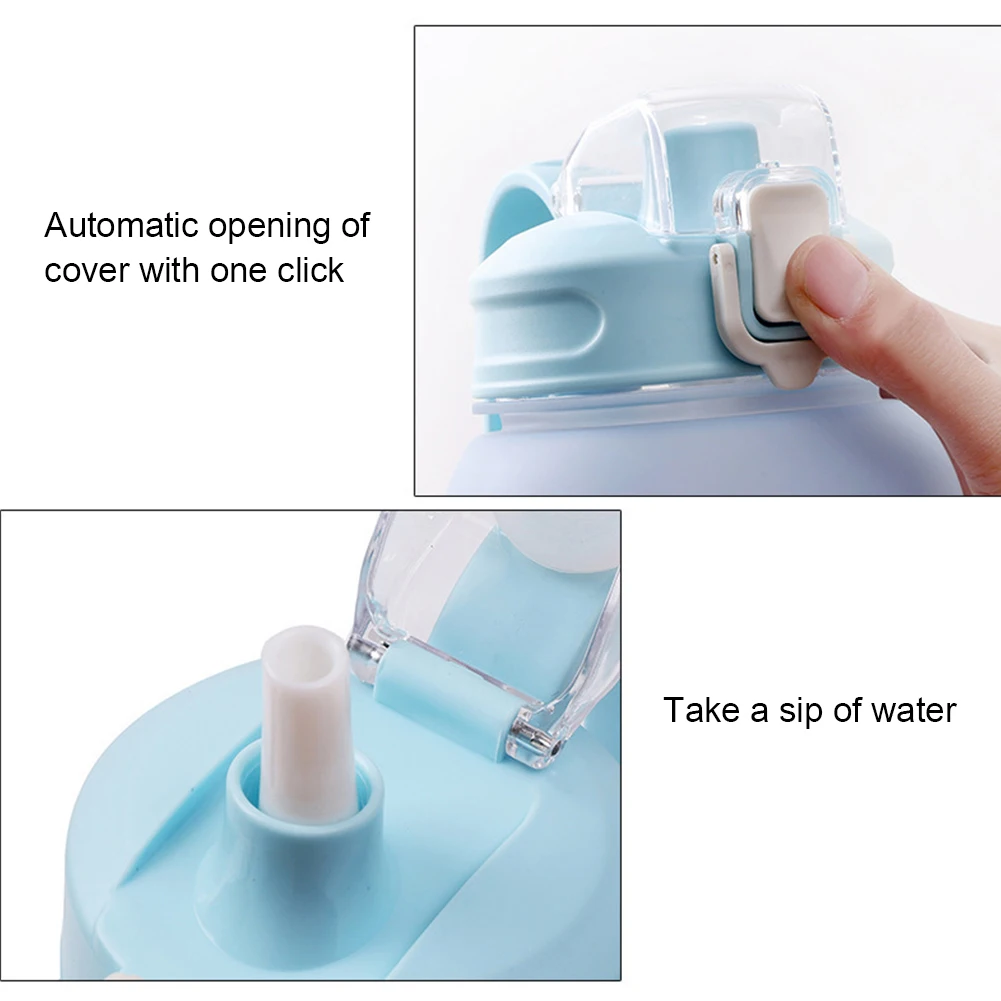 Automatic opening of cover with one click

Take a sip of water