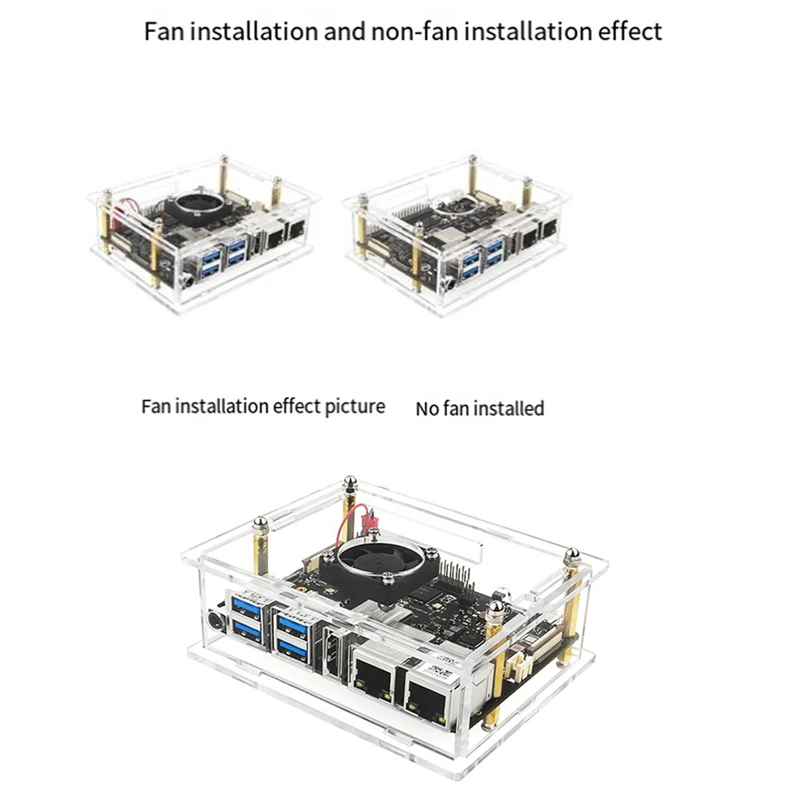 Fan installation and non-fan installation effect

Fan installation effect picture

No fan installed