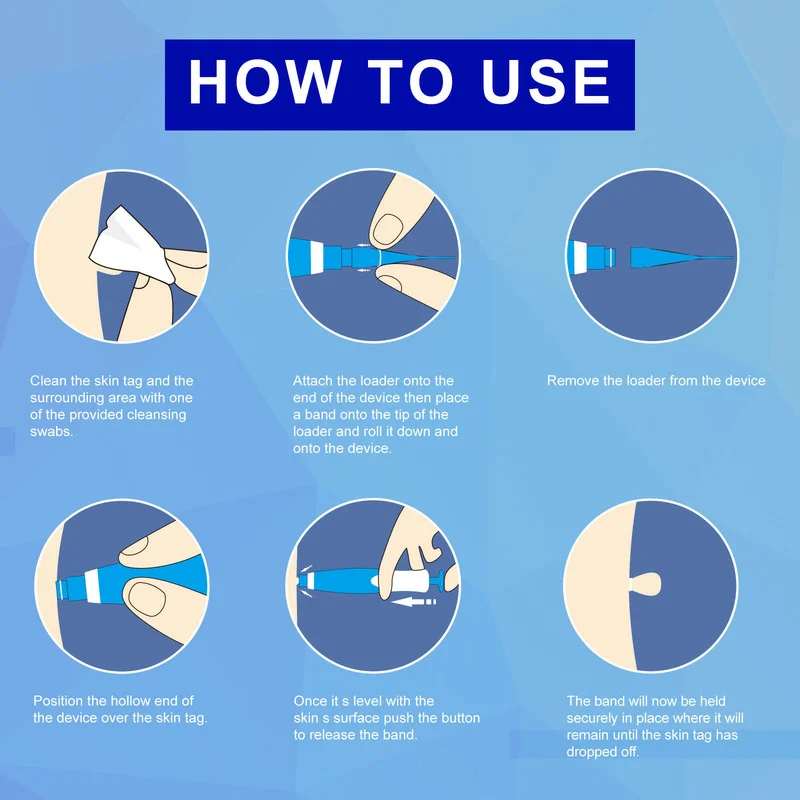 HOW TO USE

Clean the skin tag and the surrounding area with one of the provided cleansing swabs.

Attach the loader onto the end of the device then place a band onto the tip of the loader and roll it down and onto the device.

Remove the loader from the device

Position the hollow end of the device over the skin tag.

Once it s level with the skin s surface push the button to release the band.

The band will now be held securely in place where it will remain until the skin tag has dropped off.