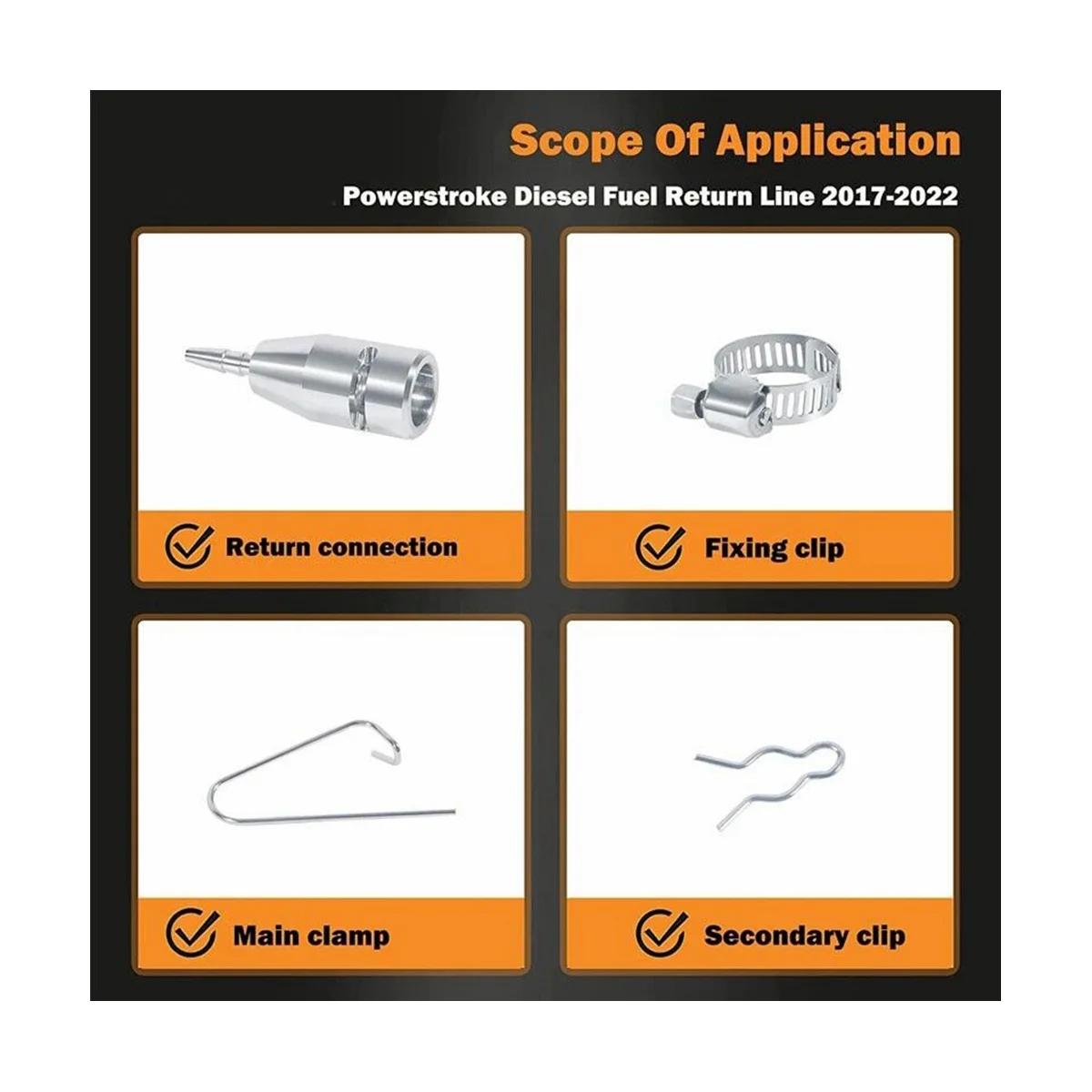 Scope Of Application

Powerstroke Diesel Fuel Return Line 2017-2022

Return connection

Fixing clip

Main clamp

Secondary clip