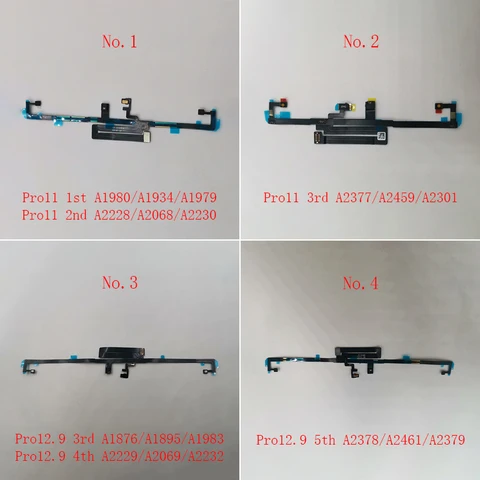 No. 1

Pro11 1st A1980/A1934/A1979
Pro11 2nd A2228/A2068/A2230

No. 2

Pro11 3rd A2377/A2459/A2301

No. 3

Pro12.9 3rd A1876/A1895/A1983
Pro12.9 4th A2229/A2069/A2232

No. 4

Pro12.9 5th A2378/A2461/A2379