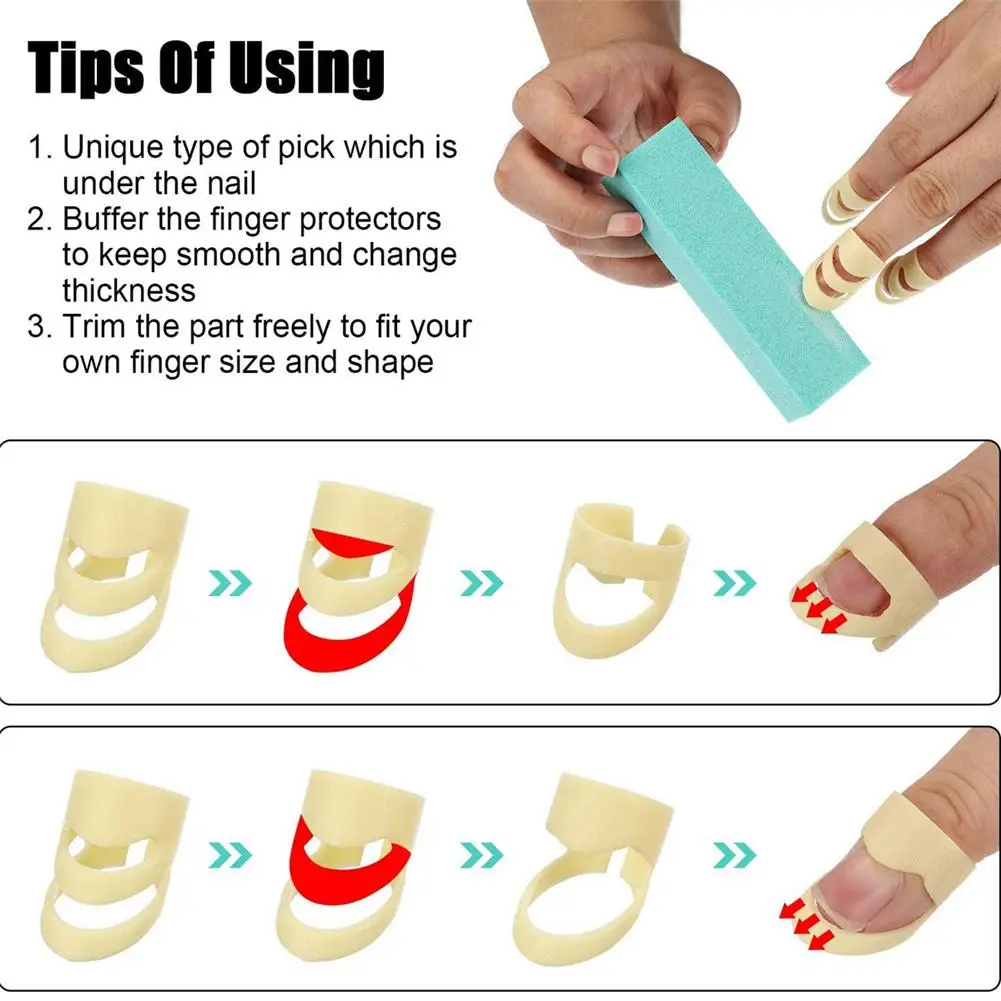 Tips Of Using

1. Unique type of pick which is under the nail
2. Buffer the finger protectors to keep smooth and change thickness
3. Trim the part freely to fit your own finger size and shape