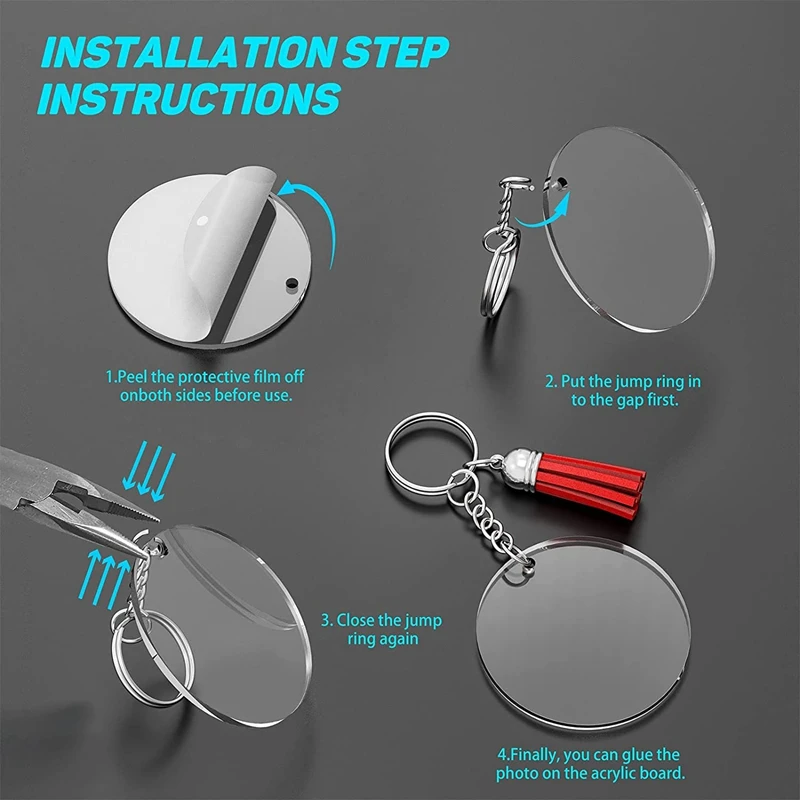 INSTALLATION STEP INSTRUCTIONS

1.Peel the protective film off onboth sides before use.

2. Put the jump ring in to the gap first.

3. Close the jump ring again

4.Finally, you can glue the photo on the acrylic board.