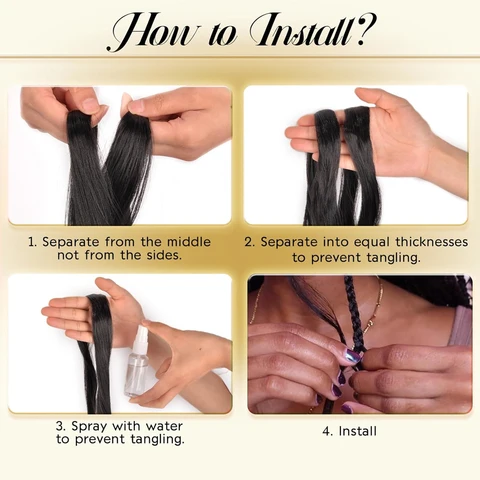 How to Install?

1. Separate from the middle not from the sides.

2. Separate into equal thicknesses to prevent tangling.

3. Spray with water to prevent tangling.

4. Install