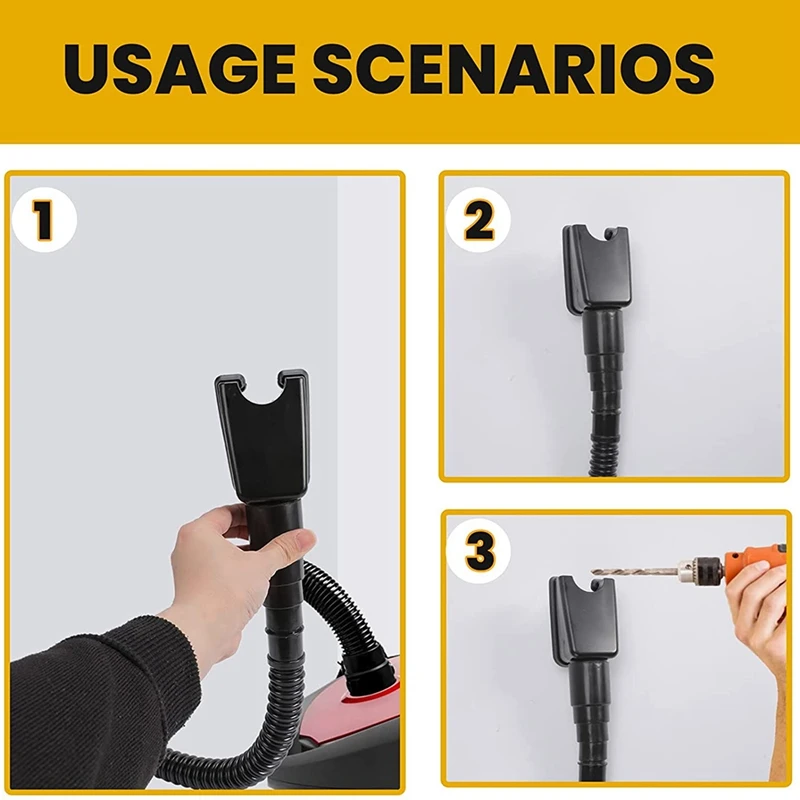 USAGE SCENARIOS

1

2

3