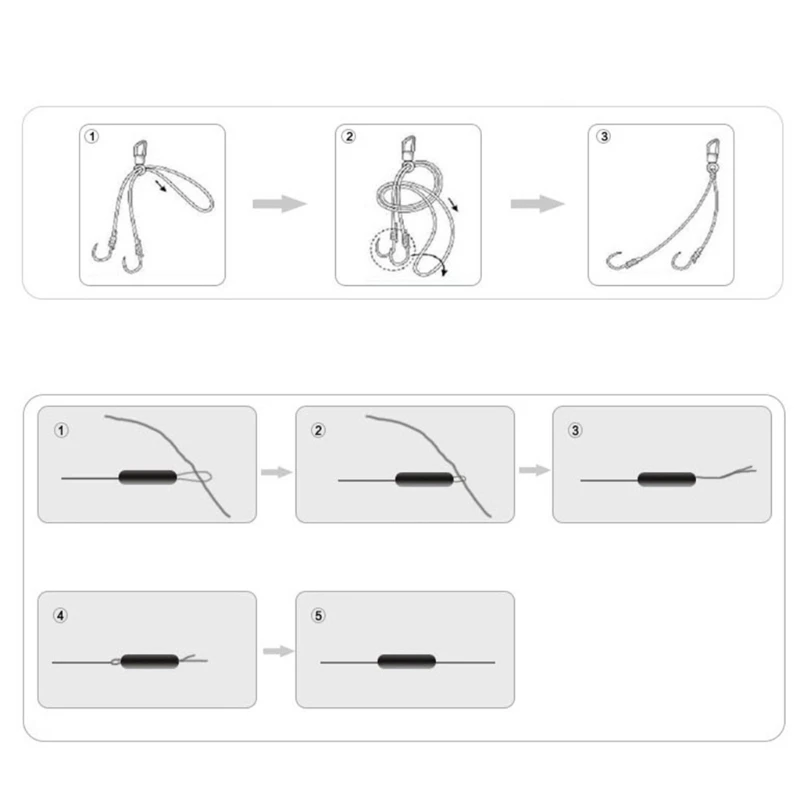 ①
②
③
①
②
③
④
⑤