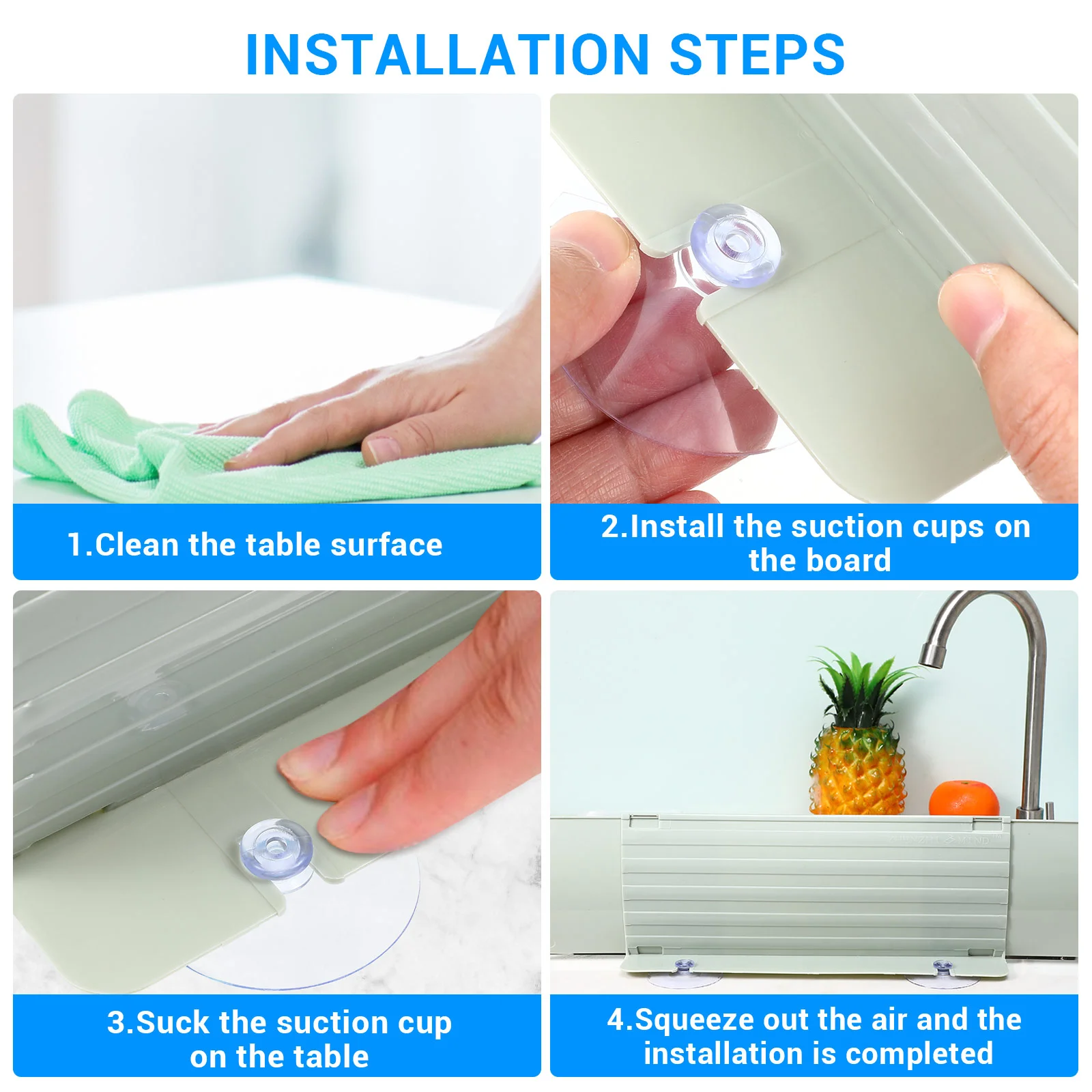 INSTALLATION STEPS

1.Clean the table surface

2.Install the suction cups on the board

3.Suck the suction cup on the table

4.Squeeze out the air and the installation is completed