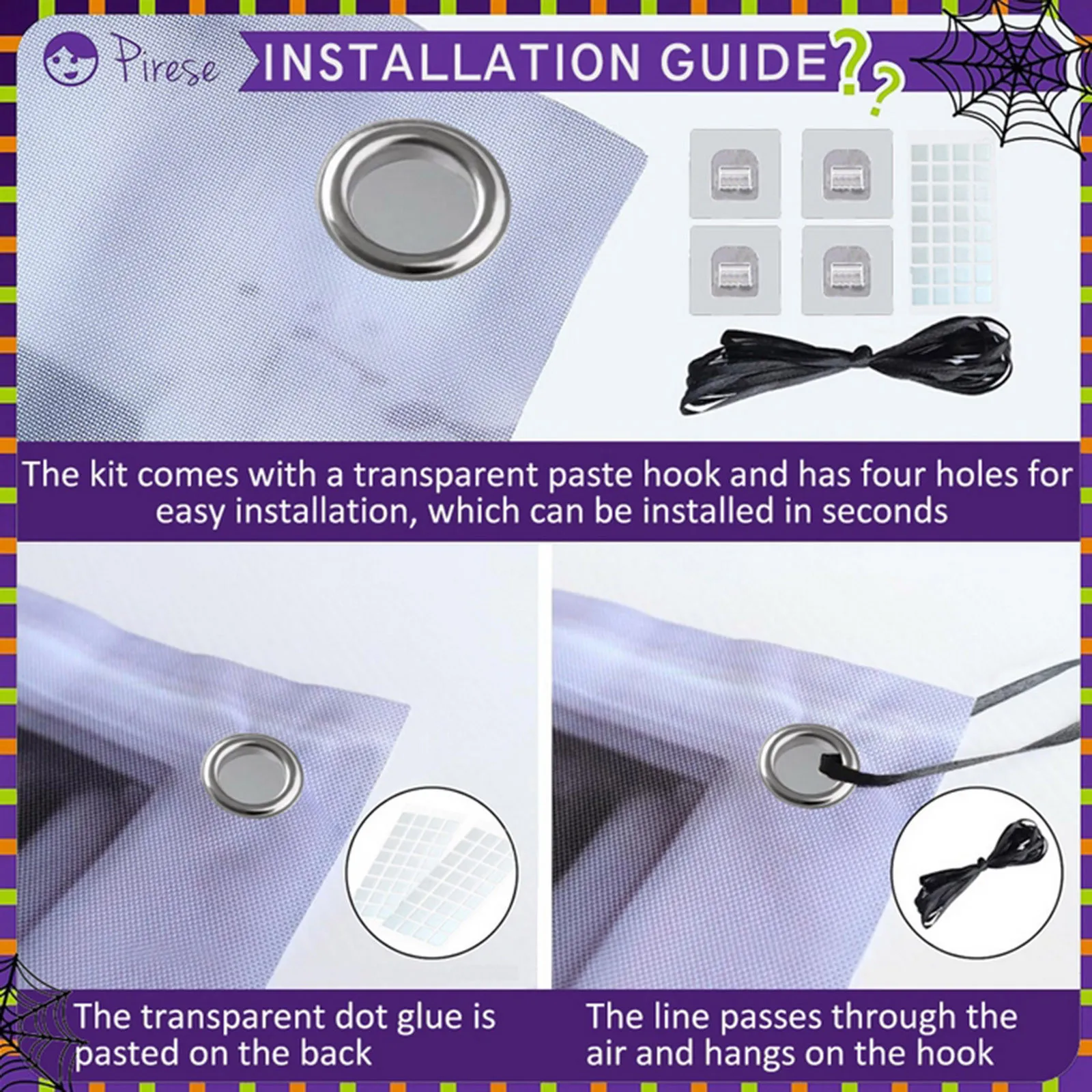 Pirese

INSTALLATION GUIDE??

The kit comes with a transparent paste hook and has four holes for easy installation, which can be installed in seconds

The transparent dot glue is pasted on the back

The line passes through the air and hangs on the hook