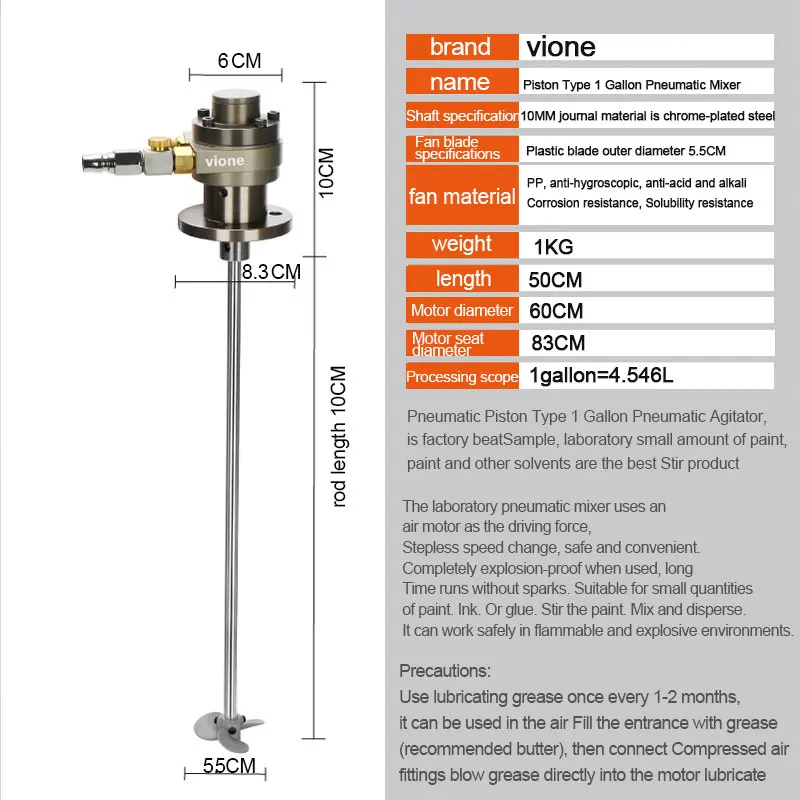 6CM

vione

10CM

8.3CM

rod length 10CM

55CM

| brand | vione |
|---|---|
| name | Piston Type 1 Gallon Pneumatic Mixer |
| Shaft specification | 10MM journal material is chrome-plated steel |
| Fan blade specifications | Plastic blade outer diameter 5.5CM |
| fan material | PP, anti-hygroscopic, anti-acid and alkali Corrosion resistance, Solubility resistance |
| weight | 1KG |
| length | 50CM |
| Motor diameter | 60CM |
| Motor seat diameter | 83CM |
| Processing scope | 1gallon=4.546L |

Pneumatic Piston Type 1 Gallon Pneumatic Agitator, is factory beatSample, laboratory small amount of paint, paint and other solvents are the best Stir product

The laboratory pneumatic mixer uses an air motor as the driving force,
Stepless speed change, safe and convenient.
Completely explosion-proof when used, long
Time runs without sparks. Suitable for small quantities of paint. Ink. Or glue. Stir the paint. Mix and disperse.
It can work safely in flammable and explosive environments.

Precautions:
Use lubricating grease once every 1-2 months,
it can be used in the air Fill the entrance with grease (recommended butter), then connect Compressed air fittings blow grease directly into the motor lubricate