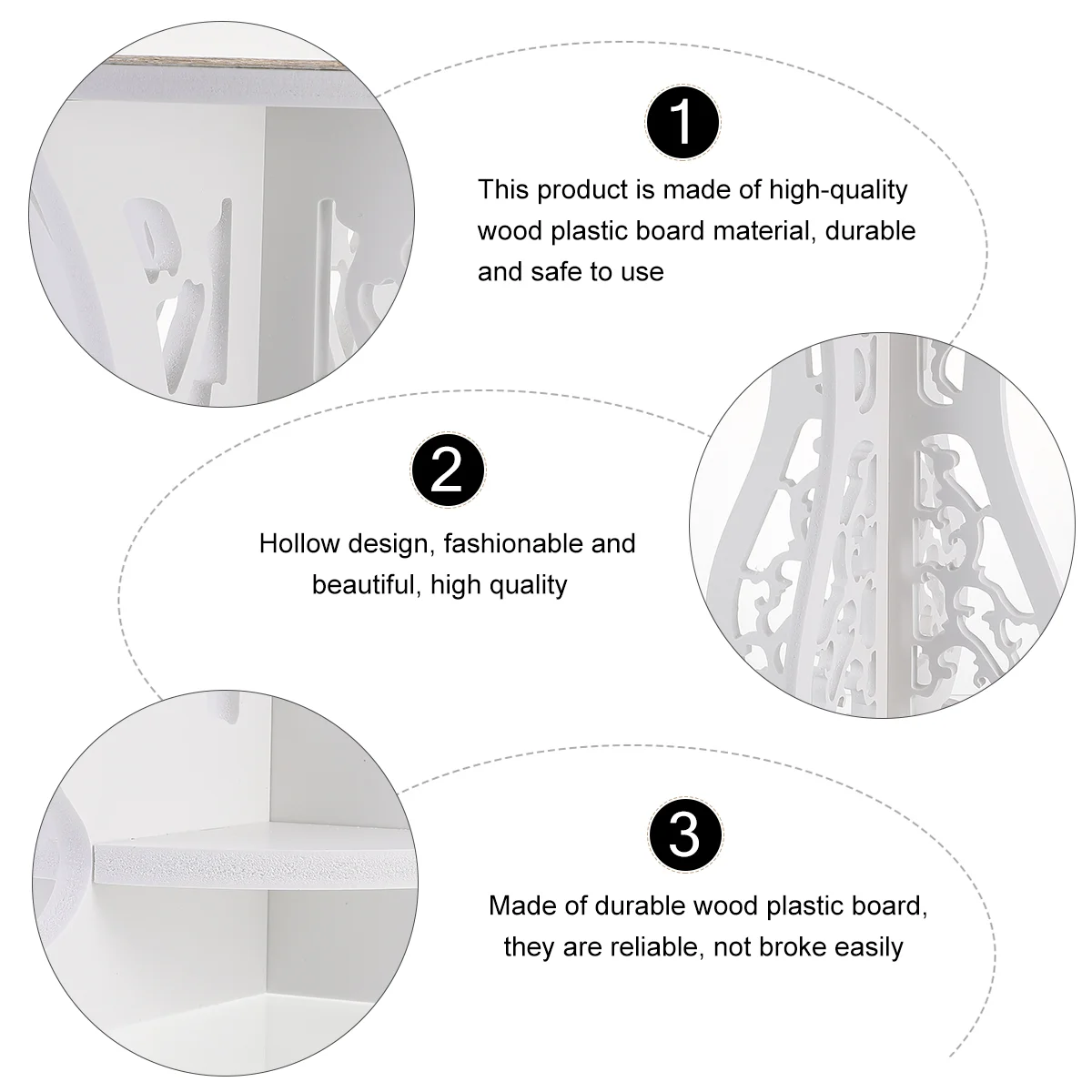 1

This product is made of high-quality wood plastic board material, durable and safe to use

2

Hollow design, fashionable and beautiful, high quality

3

Made of durable wood plastic board, they are reliable, not broke easily