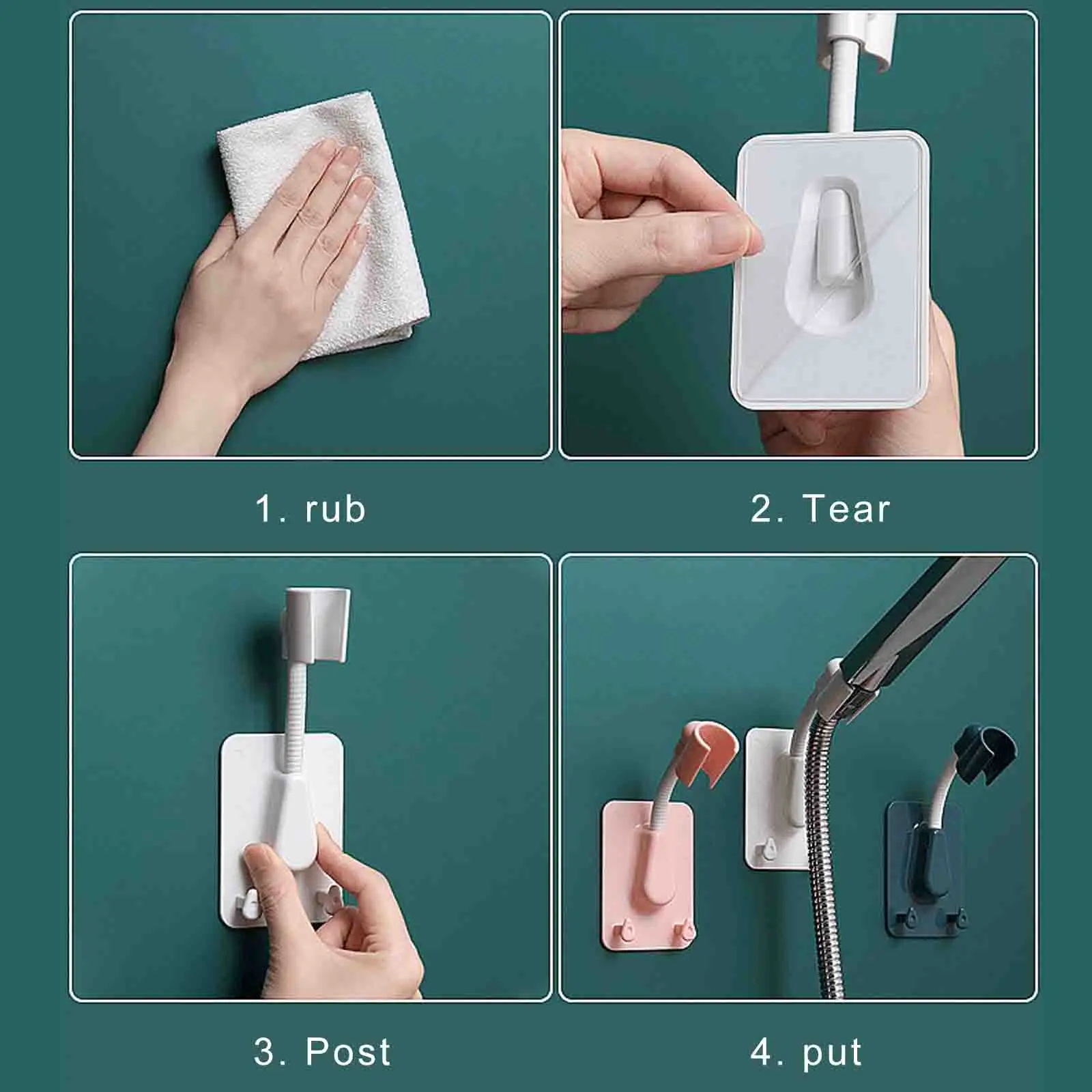 1. rub

2. Tear

3. Post

4. put