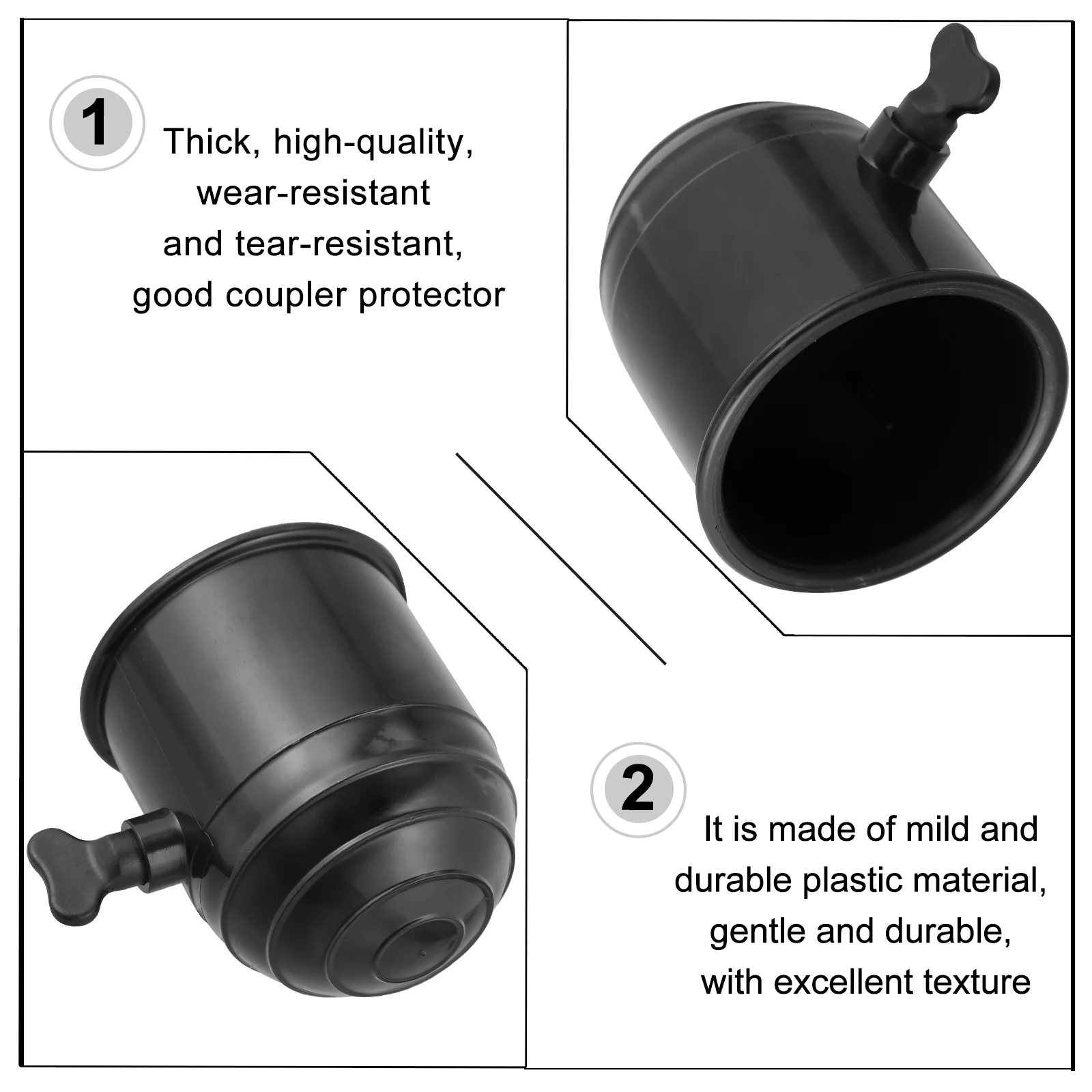 1

Thick, high-quality, wear-resistant and tear-resistant, good coupler protector

2

It is made of mild and durable plastic material, gentle and durable, with excellent texture