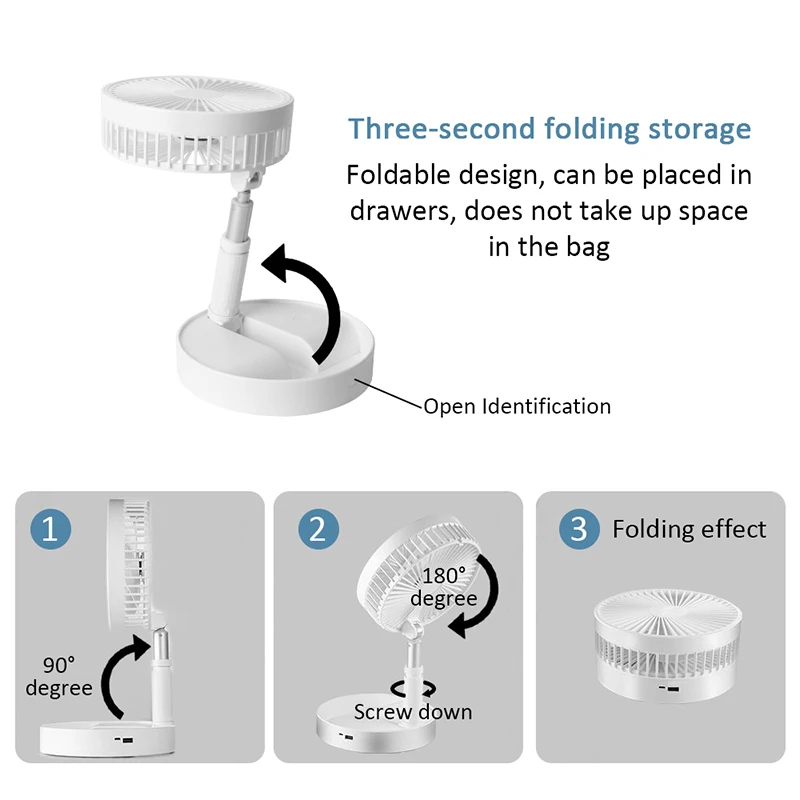 Three-second folding storage

Foldable design, can be placed in drawers, does not take up space in the bag

Open Identification

1

90° degree

2

180° degree

Screw down

3 Folding effect