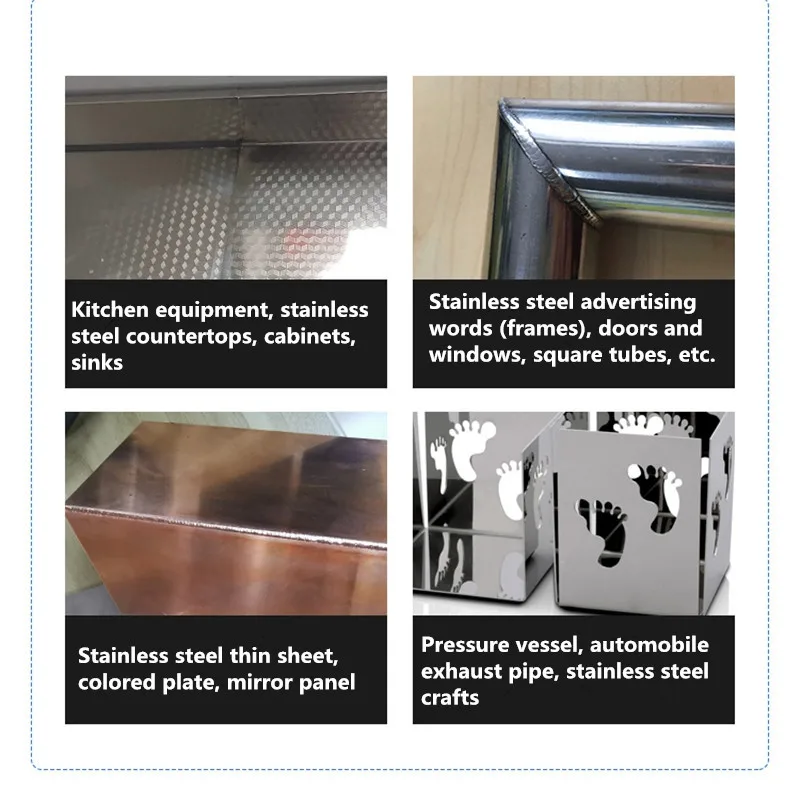 Kitchen equipment, stainless steel countertops, cabinets, sinks

Stainless steel advertising words (frames), doors and windows, square tubes, etc.

Stainless steel thin sheet, colored plate, mirror panel

Pressure vessel, automobile exhaust pipe, stainless steel crafts