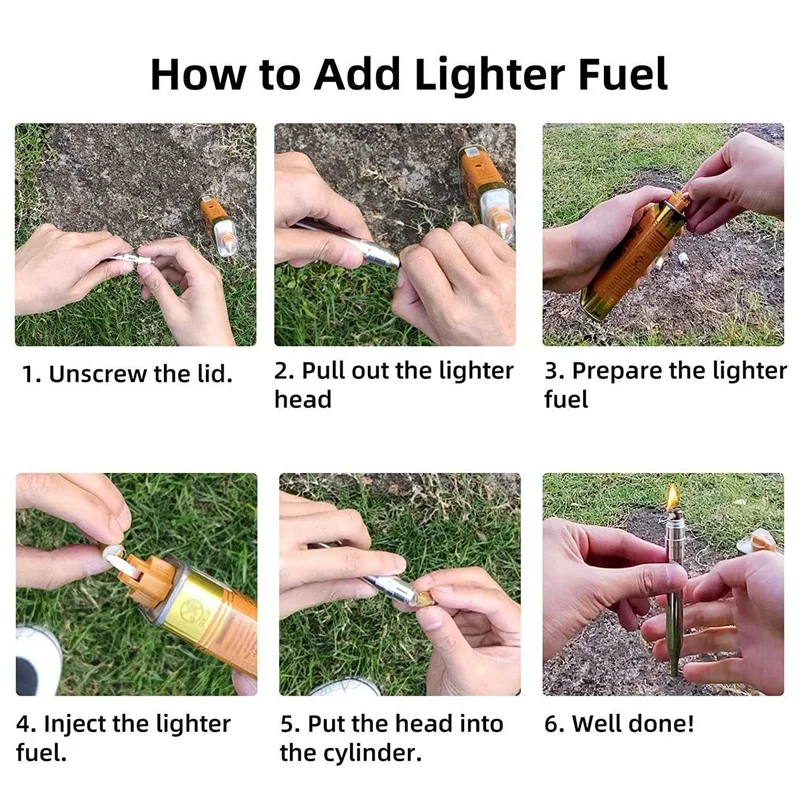 How to Add Lighter Fuel

1. Unscrew the lid.

2. Pull out the lighter head

3. Prepare the lighter fuel

4. Inject the lighter fuel.

5. Put the head into the cylinder.

6. Well done!